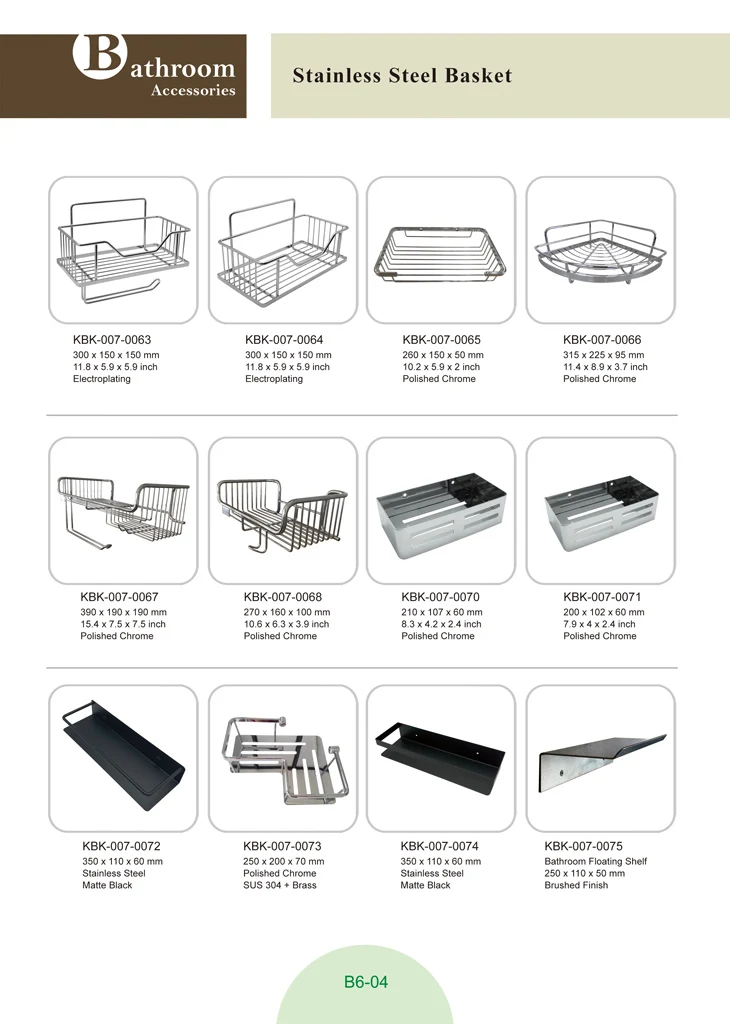 Bathroom Accessories

Stainless Steel Basket

KBK-007-0063
300 x 150 x 150 mm
11.8 x 5.9 x 5.9 inch
Electroplating

KBK-007-0064
300 x 150 x 150 mm
11.8 x 5.9 x 5.9 inch
Electroplating

KBK-007-0065
260 x 150 x 50 mm
10.2 x 5.9 x 2 inch
Polished Chrome

KBK-007-0066
315 x 225 x 95 mm
11.4 x 8.9 x 3.7 inch
Polished Chrome

KBK-007-0067
390 x 190 x 190 mm
15.4 x 7.5 x 7.5 inch
Polished Chrome

KBK-007-0068
270 x 160 x 100 mm
10.6 x 6.3 x 3.9 inch
Polished Chrome

KBK-007-0070
210 x 107 x 60 mm
8.3 x 4.2 x 2.4 inch
Polished Chrome

KBK-007-0071
200 x 102 x 60 mm
7.9 x 4 x 2.4 inch
Polished Chrome

KBK-007-0072
350 x 110 x 60 mm
Stainless Steel
Matte Black

KBK-007-0073
250 x 200 x 70 mm
Polished Chrome
SUS 304 + Brass

KBK-007-0074
350 x 110 x 60 mm
Stainless Steel
Matte Black

KBK-007-0075
Bathroom Floating Shelf
250 x 110 x 50 mm
Brushed Finish

B6-04