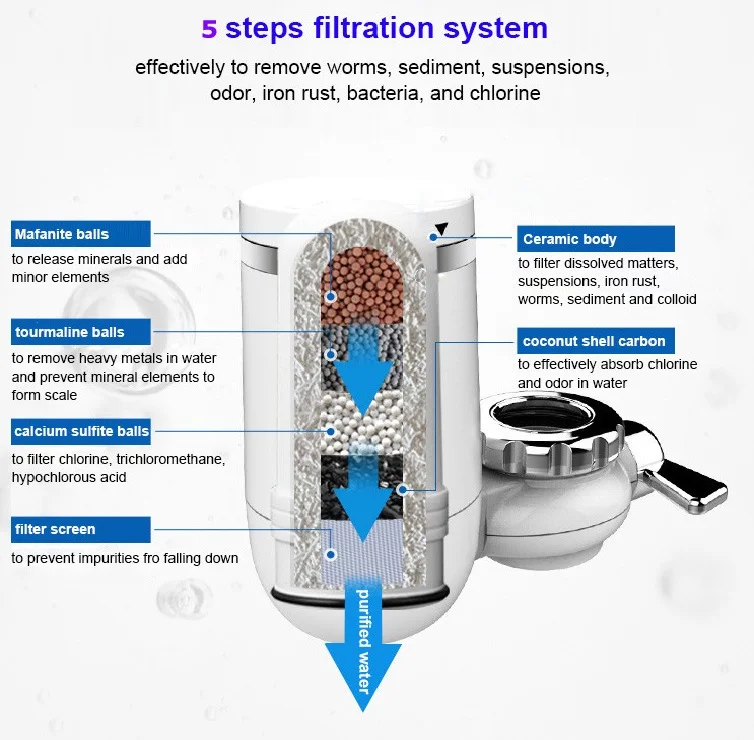 5 steps filtration system

effectively to remove worms, sediment, suspensions, odor, iron rust, bacteria, and chlorine

Mafanite balls

to release minerals and add minor elements

tourmaline balls

to remove heavy metals in water and prevent mineral elements to form scale

calcium sulfite balls

to filter chlorine, trichloromethane, hypochlorous acid

filter screen

to prevent impurities fro falling down

Ceramic body

to filter dissolved matters, suspensions, iron rust, worms, sediment and colloid

coconut shell carbon

to effectively absorb chlorine and odor in water

purified water