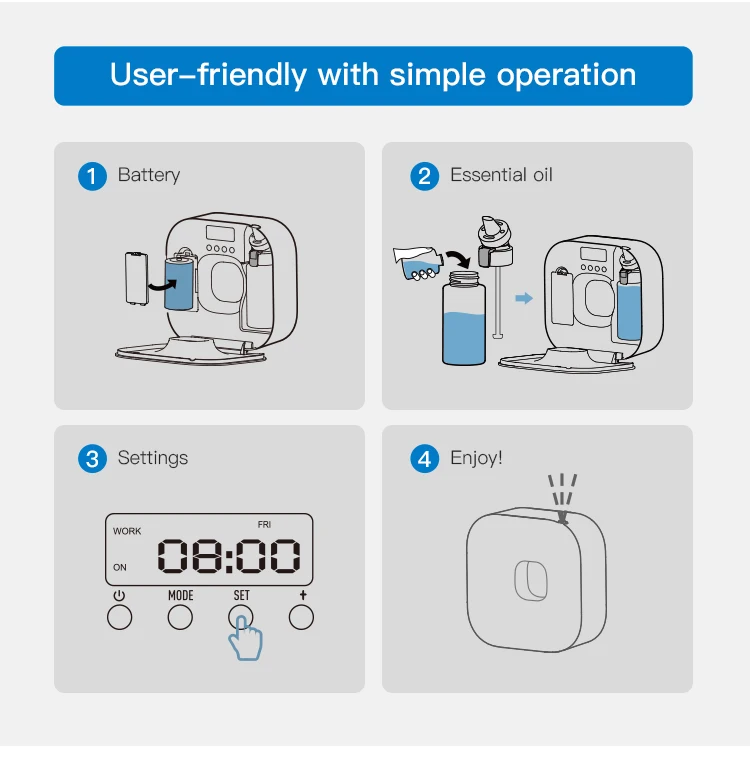 User–friendly with simple operation

1 Battery

2 Essential oil

3 Settings

WORK
FRI
ON
08:00
MODE
SET
+

4 Enjoy!