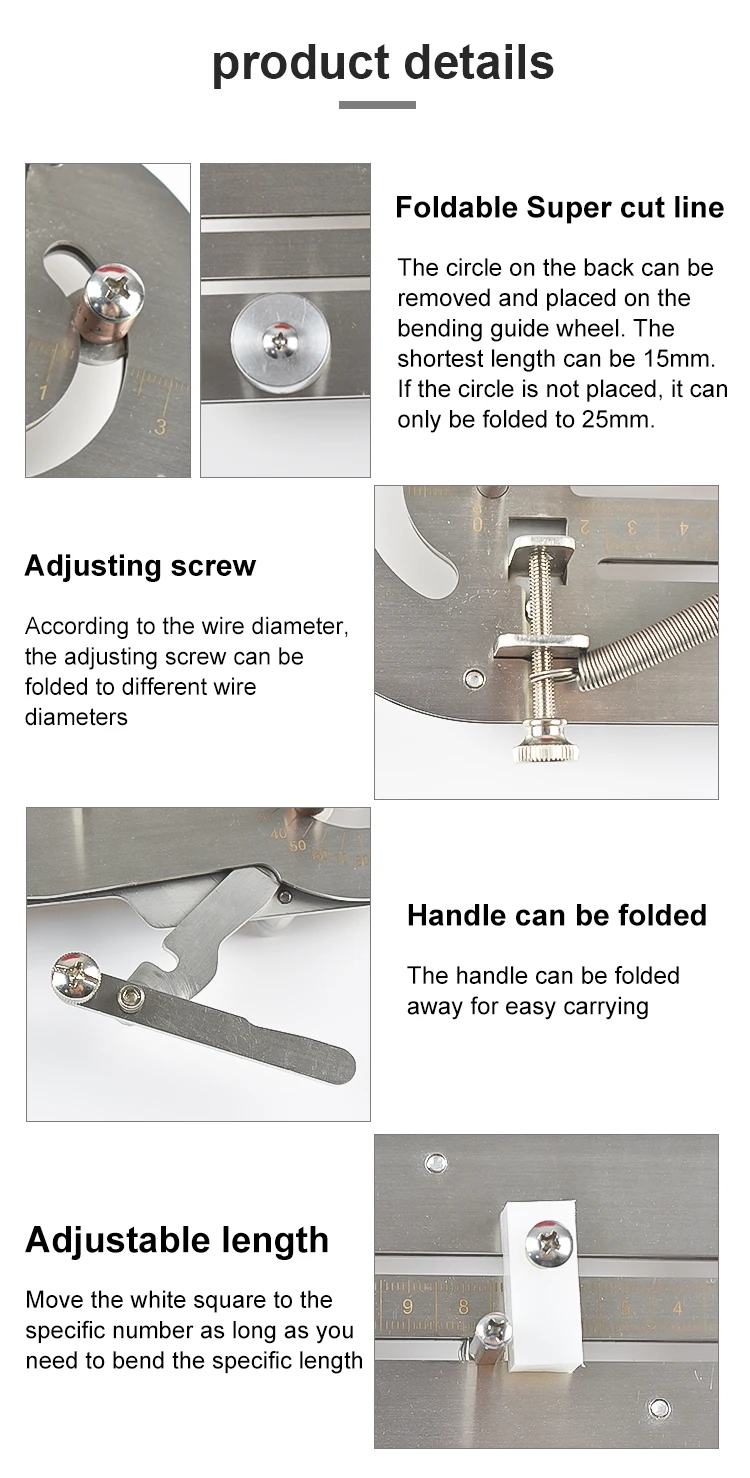 product details

1
3

Foldable Super cut line

The circle on the back can be removed and placed on the bending guide wheel. The shortest length can be 15mm. If the circle is not placed, it can only be folded to 25mm.

Adjusting screw

According to the wire diameter, the adjusting screw can be folded to different wire diameters

0
2
3
4

40
50

Handle can be folded

The handle can be folded away for easy carrying

Adjustable length

Move the white square to the specific number as long as you need to bend the specific length

9
8
5
4