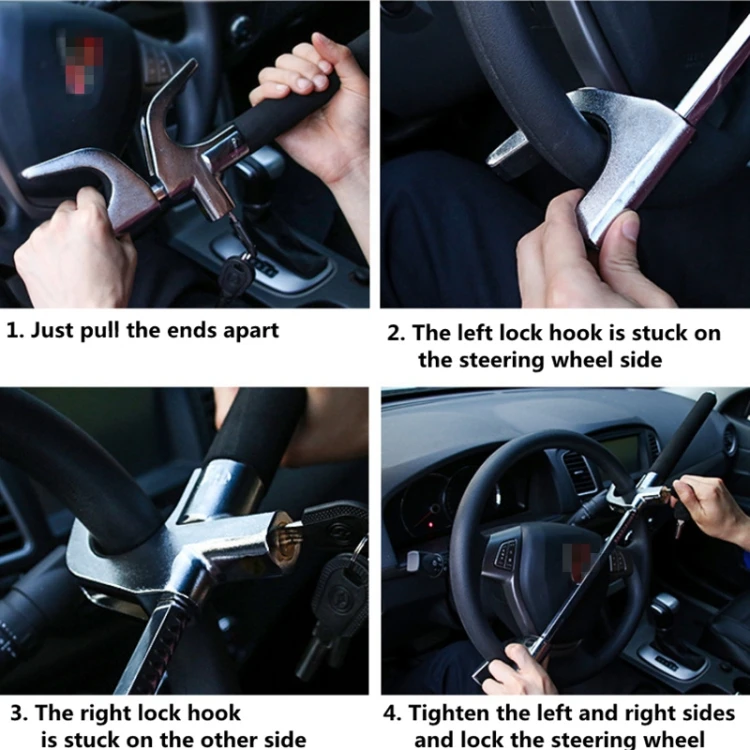 1. Just pull the ends apart

2. The left lock hook is stuck on the steering wheel side

3. The right lock hook is stuck on the other side

4. Tighten the left and right sides and lock the steering wheel