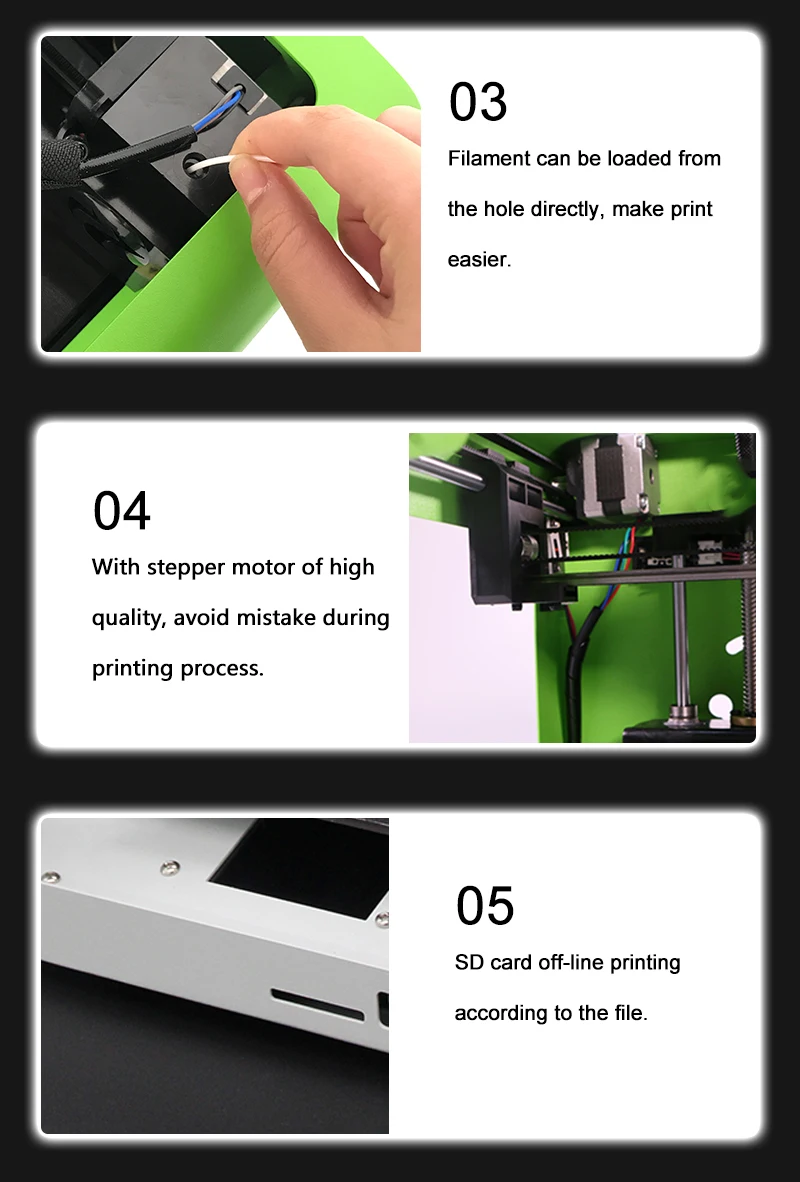 03

Filament can be loaded from the hole directly, make print easier.

04

With stepper motor of high quality, avoid mistake during printing process.

05

SD card off-line printing according to the file.