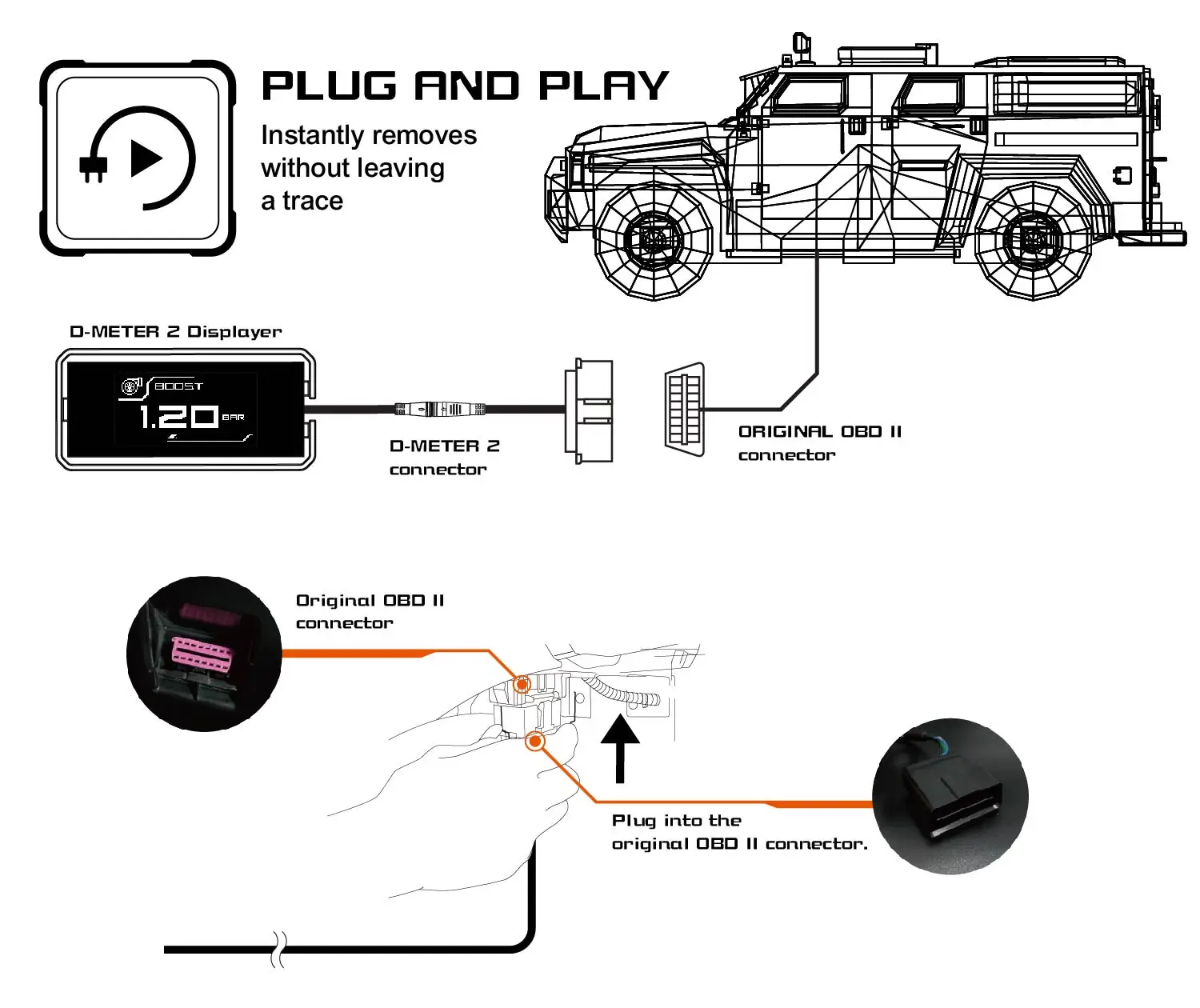 PLUG AND PLAY

Instantly removes without leaving a trace

D-METER 2 Displayer

BOOST

1.20 BAR

D-METER 2 connector

ORIGINAL OBD II connector

Original OBD II connector

Plug into the original OBD II connector.