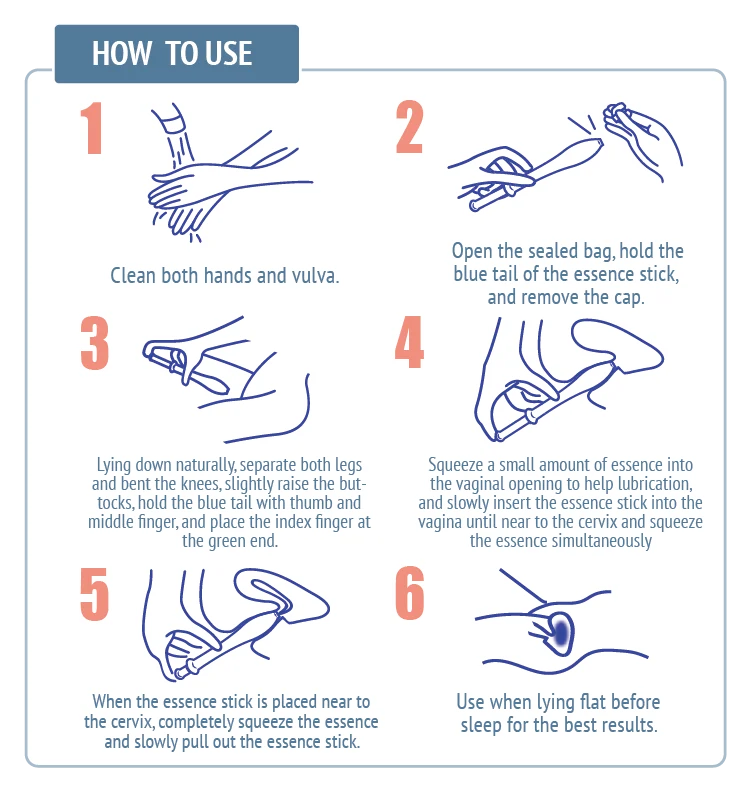 HOW TO USE

1

Clean both hands and vulva.

2

Open the sealed bag, hold the blue tail of the essence stick, and remove the cap.

3

Lying down naturally, separate both legs and bent the knees, slightly raise the buttocks, hold the blue tail with thumb and middle finger, and place the index finger at the green end.

4

Squeeze a small amount of essence into the vaginal opening to help lubrication, and slowly insert the essence stick into the vagina until near to the cervix and squeeze the essence simultaneously

5

When the essence stick is placed near to the cervix, completely squeeze the essence and slowly pull out the essence stick.

6

Use when lying flat before sleep for the best results.