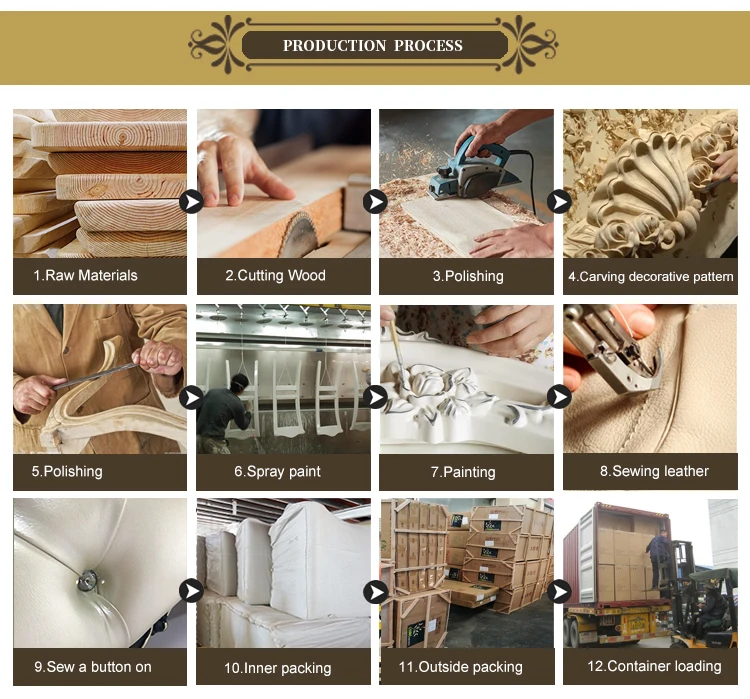 PRODUCTION PROCESS

1.Raw Materials

2.Cutting Wood

3.Polishing

4.Carving decorative pattern

5.Polishing

6.Spray paint

7.Painting

8.Sewing leather

9.Sew a button on

10.Inner packing

11.Outside packing

12.Container loading