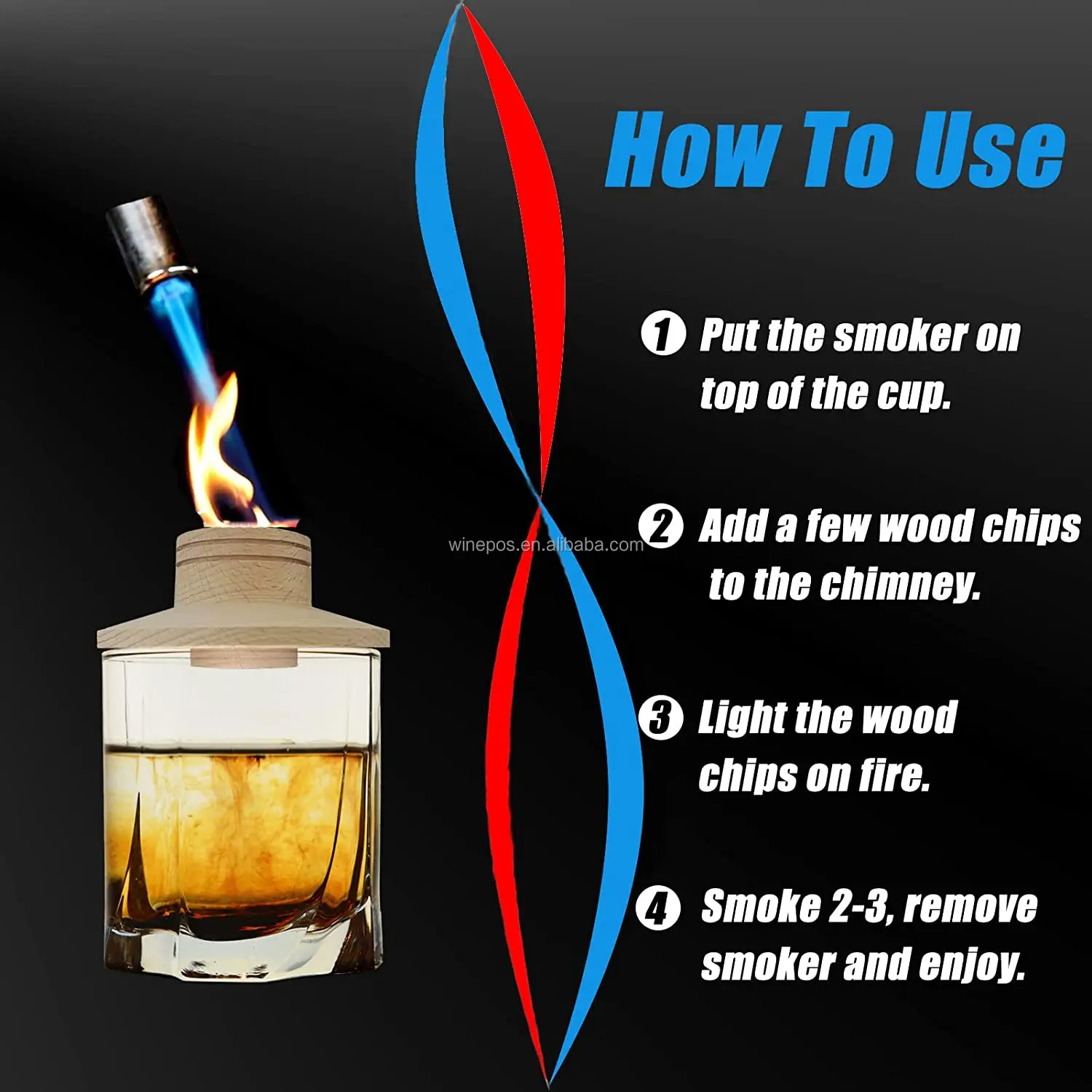 How To Use

1 Put the smoker on top of the cup.

winepos.en.alibaba.com

2 Add a few wood chips to the chimney.

3 Light the wood chips on fire.

4 Smoke 2-3, remove smoker and enjoy.