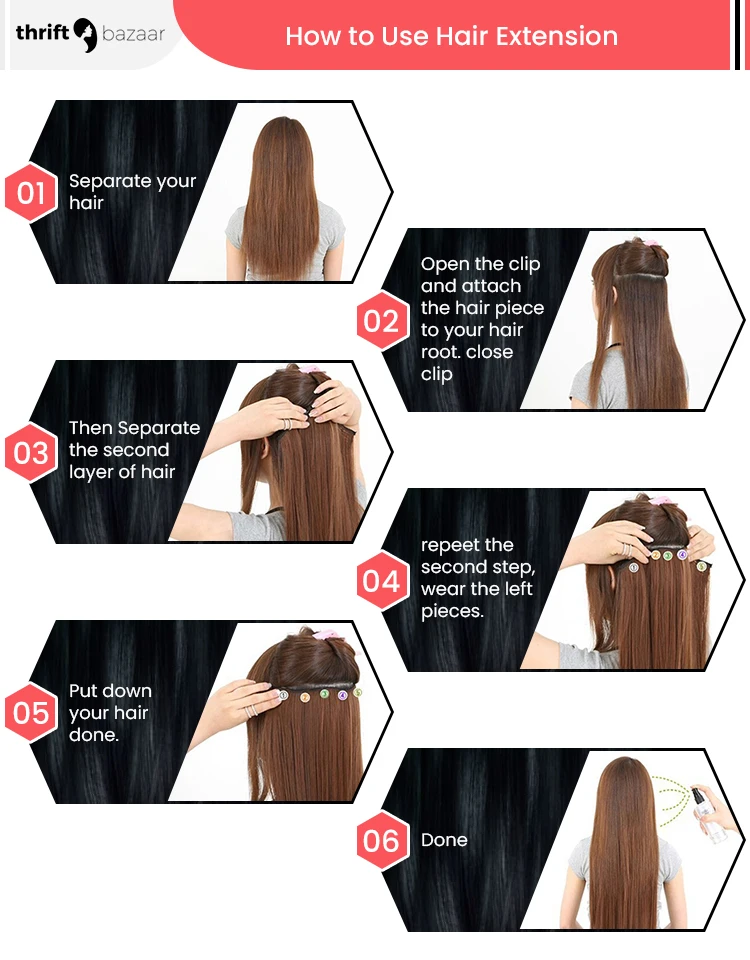 thrift bazaar

How to Use Hair Extension

01 Separate your hair

02 Open the clip and attach the hair piece to your hair root. close clip

03 Then Separate the second layer of hair

04 repeet the second step, wear the left pieces.

05 Put down your hair done.

06 Done