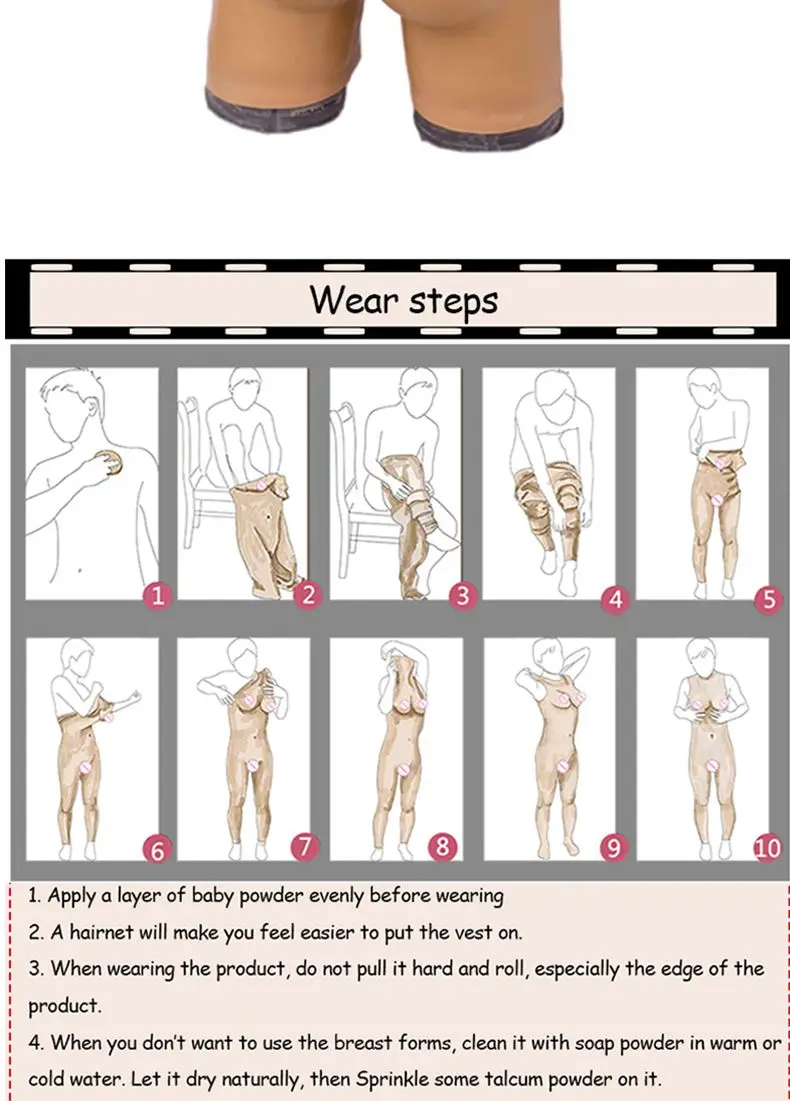 Wear steps

1
2
3
4
5
6
7
8
9
10

1. Apply a layer of baby powder evenly before wearing

2. A hairnet will make you feel easier to put the vest on.

3. When wearing the product, do not pull it hard and roll, especially the edge of the product.

4. When you don't want to use the breast forms, clean it with soap powder in warm or cold water. Let it dry naturally, then Sprinkle some talcum powder on it.