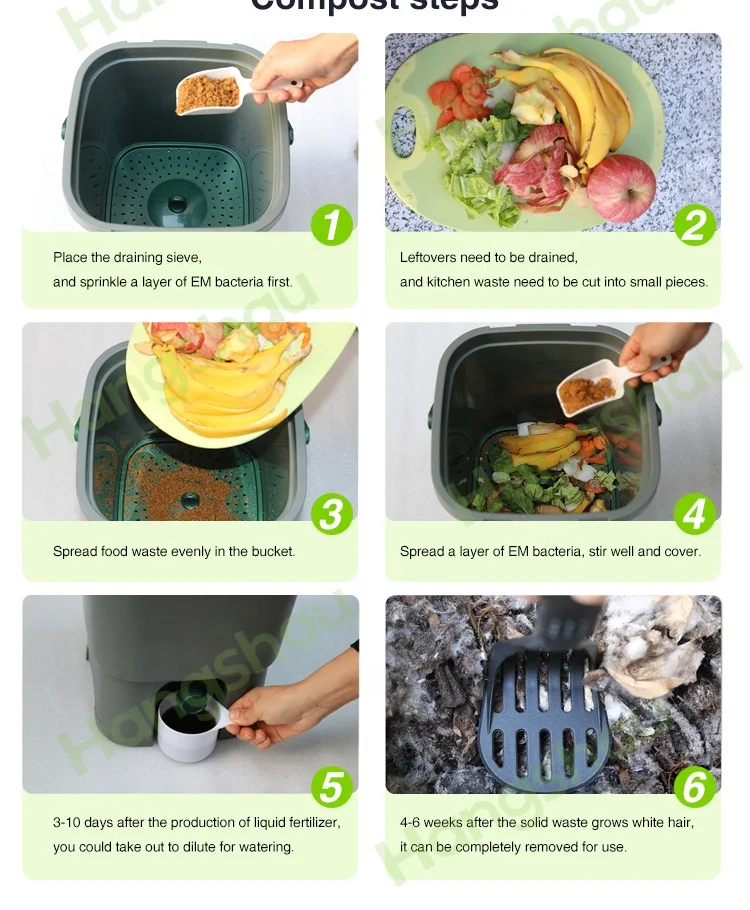 Compost steps

1
Place the draining sieve, and sprinkle a layer of EM bacteria first.

2
Leftovers need to be drained, and kitchen waste need to be cut into small pieces.

3
Spread food waste evenly in the bucket.

4
Spread a layer of EM bacteria, stir well and cover.

5
3-10 days after the production of liquid fertilizer, you could take out to dilute for watering.

6
4-6 weeks after the solid waste grows white hair, it can be completely removed for use.

Hangshau