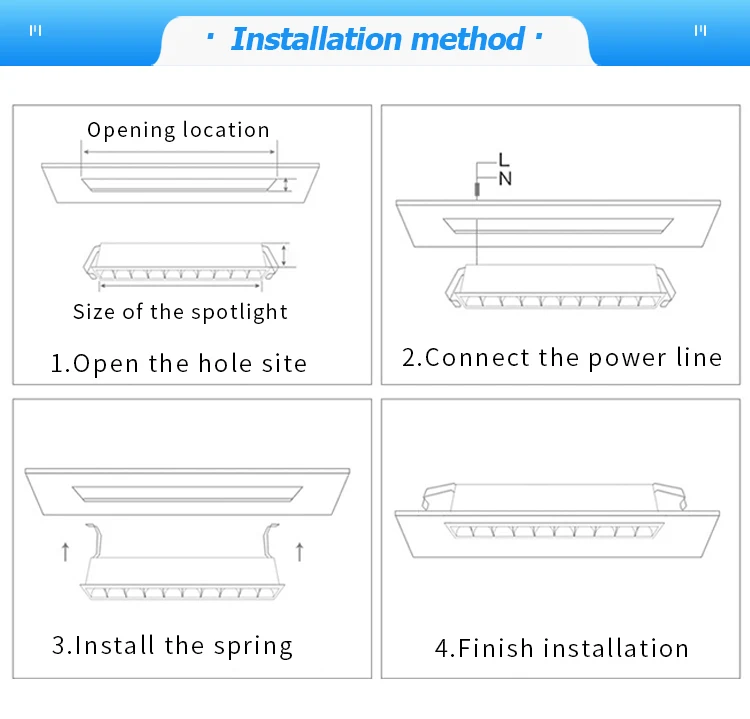 · Installation method ·

Opening location

Size of the spotlight

1.Open the hole site

L
N

2.Connect the power line

3.Install the spring

4.Finish installation