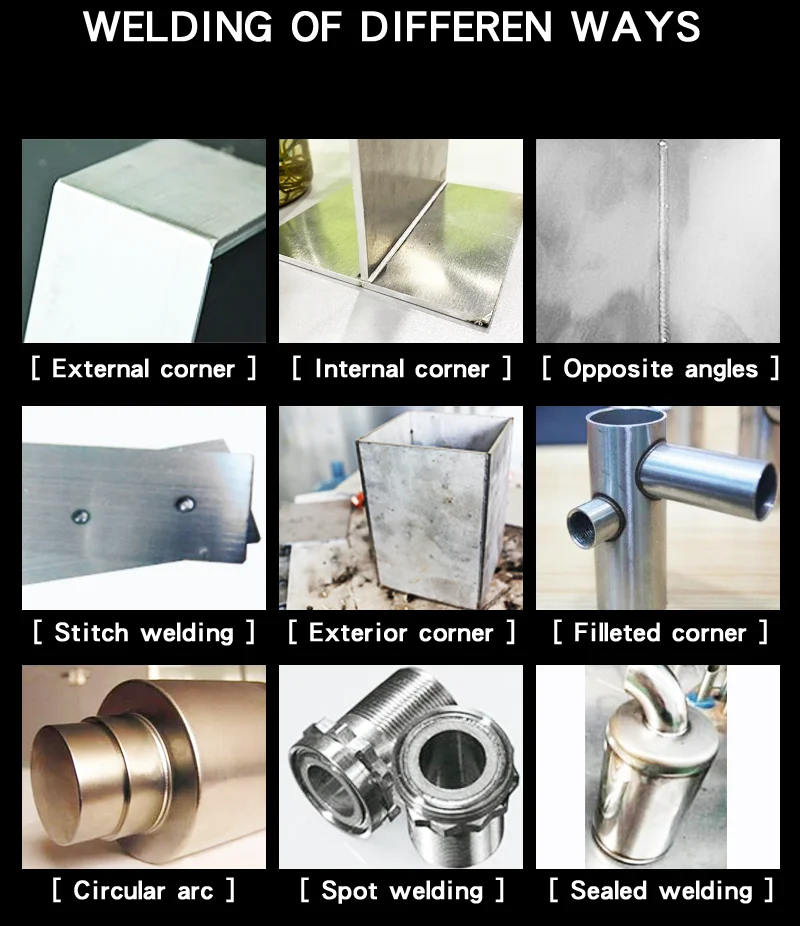 WELDING OF DIFFEREN WAYS

[ External corner ]

[ Internal corner ]

[ Opposite angles ]

[ Stitch welding ]

[ Exterior corner ]

[ Filleted corner ]

[ Circular arc ]

[ Spot welding ]

[ Sealed welding ]