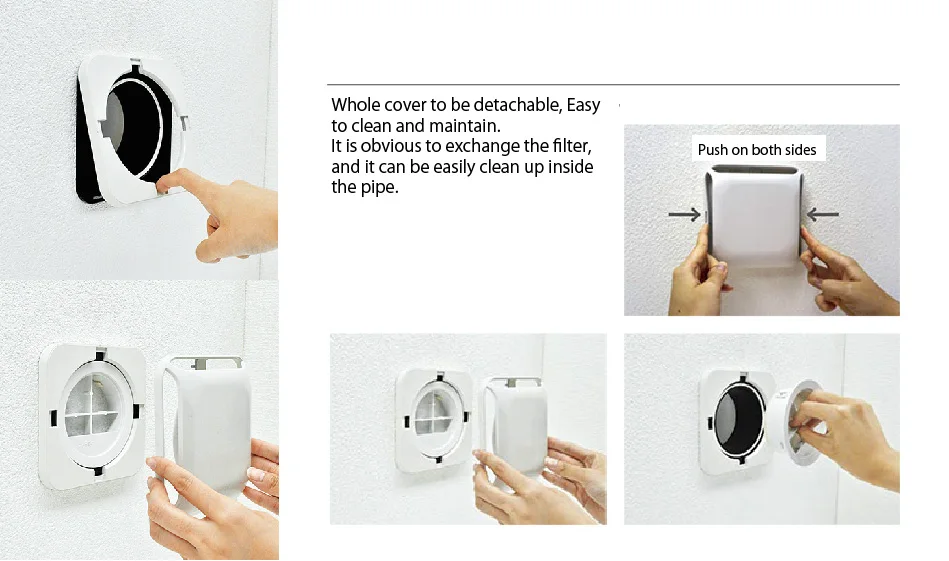 Whole cover to be detachable, Easy to clean and maintain.
It is obvious to exchange the filter, and it can be easily clean up inside the pipe.

Push on both sides