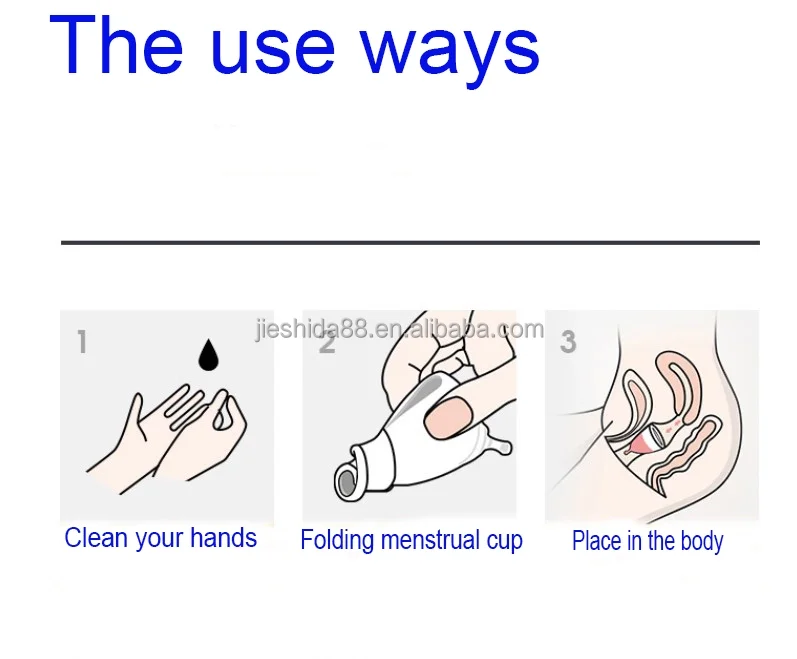 The use ways

jieshida88.en.alibaba.com

1

Clean your hands

2

Folding menstrual cup

3

Place in the body