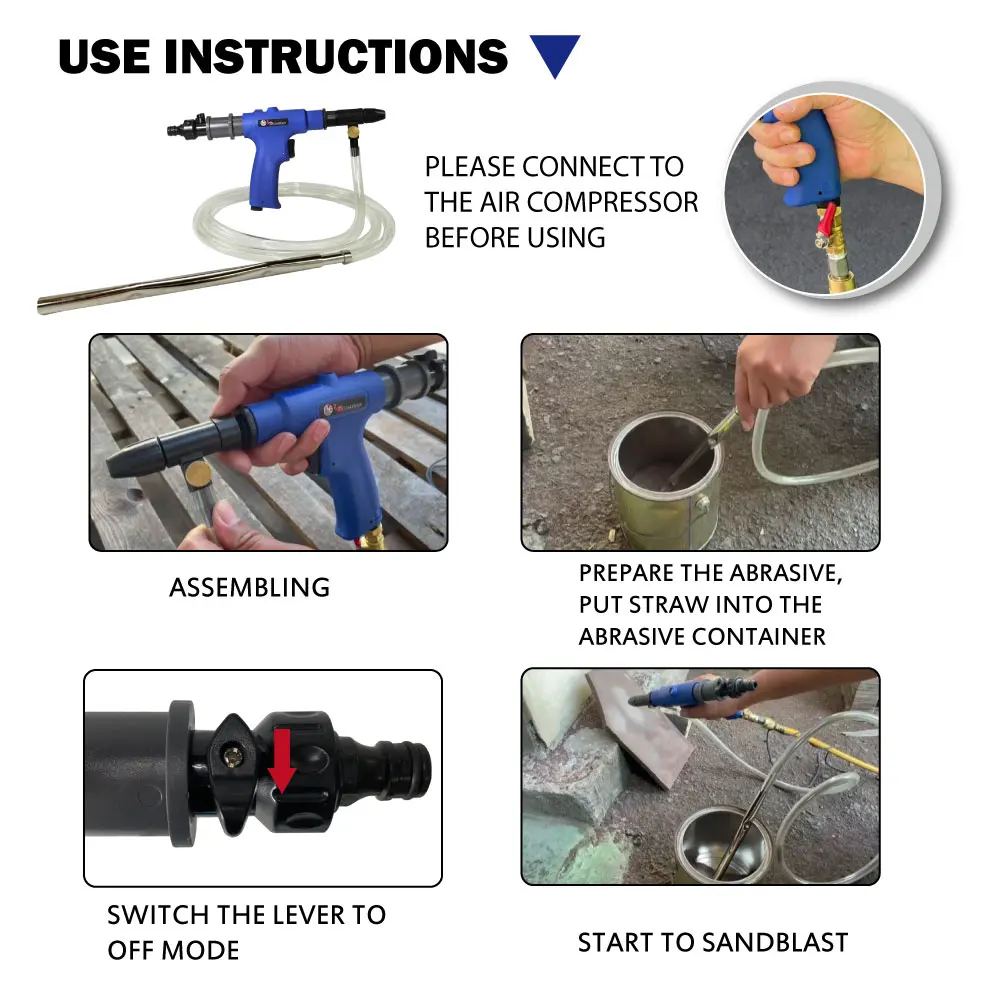 USE INSTRUCTIONS

PLEASE CONNECT TO THE AIR COMPRESSOR BEFORE USING

ASSEMBLING

PREPARE THE ABRASIVE, PUT STRAW INTO THE ABRASIVE CONTAINER

SWITCH THE LEVER TO OFF MODE

START TO SANDBLAST