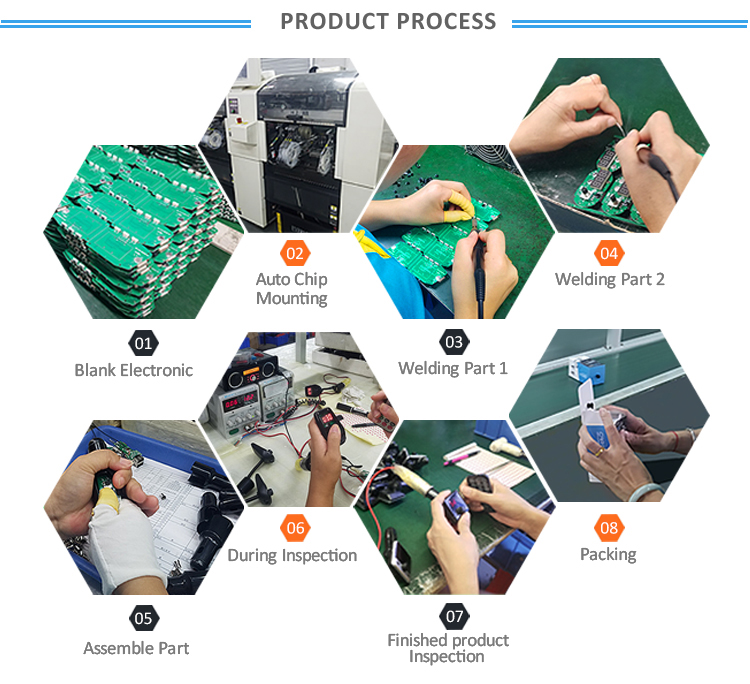 PRODUCT PROCESS

01
Blank Electronic

02
Auto Chip Mounting

03
Welding Part 1

04
Welding Part 2

05
Assemble Part

06
During Inspection

07
Finished product Inspection

08
Packing