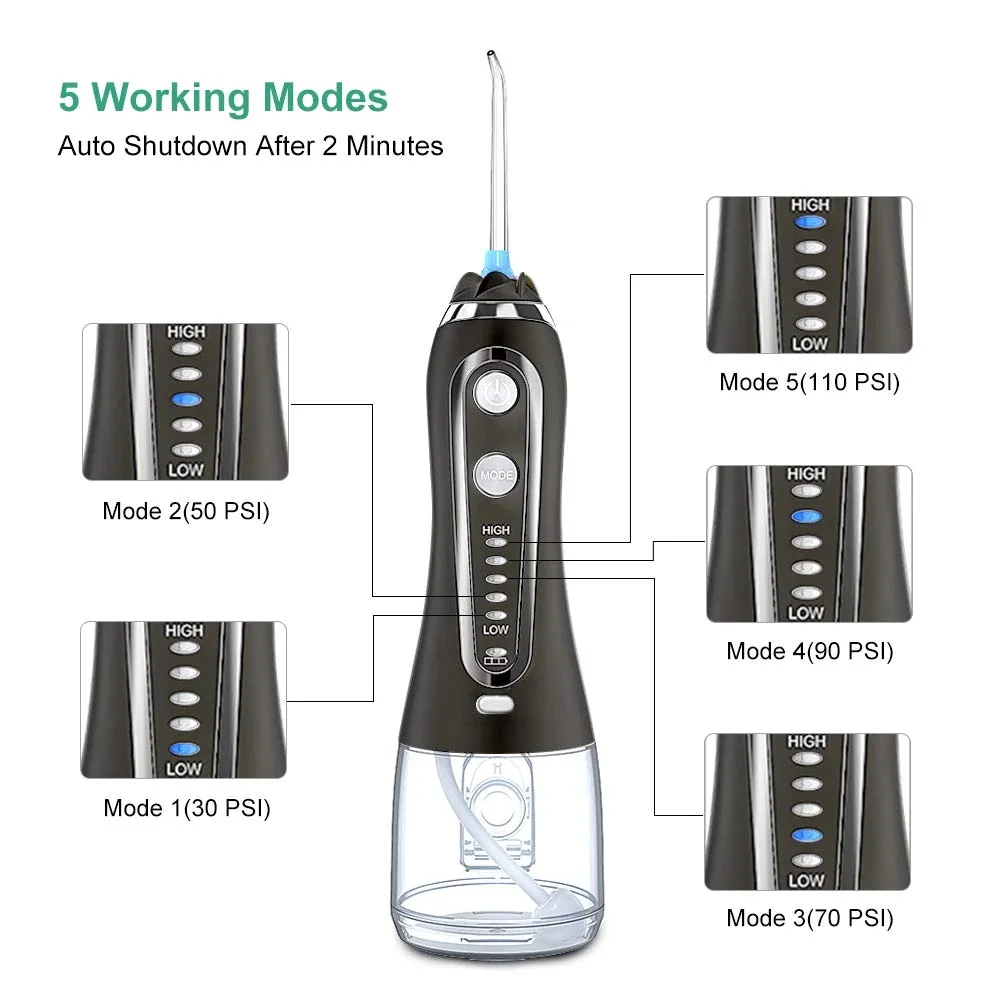 5 Working Modes
Auto Shutdown After 2 Minutes

HIGH
LOW
Mode 2(50 PSI)

HIGH
LOW
Mode 1(30 PSI)

MODE
HIGH
LOW

HIGH
LOW
Mode 5(110 PSI)

HIGH
LOW
Mode 4(90 PSI)

HIGH
LOW
Mode 3(70 PSI)