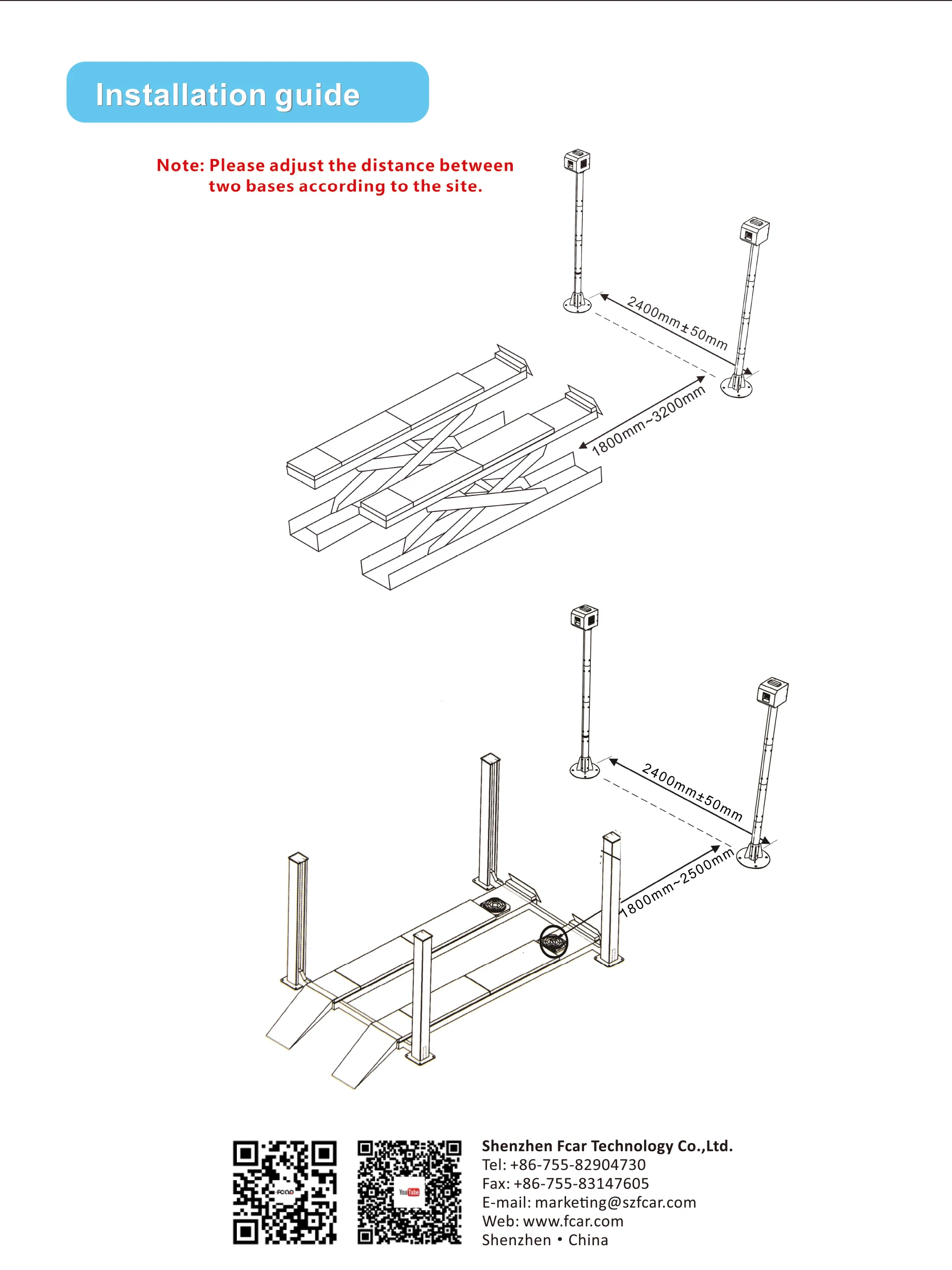 Installation guide

Note: Please adjust the distance between two bases according to the site.

2400mm±50mm

1800mm~3200mm

2400mm±50mm

1800mm~2500mm

FCAR

YouTube

Shenzhen Fcar Technology Co.,Ltd.
Tel: +86-755-82904730
Fax: +86-755-83147605
E-mail: marketing@szfcar.com
Web: www.fcar.com
Shenzhen • China