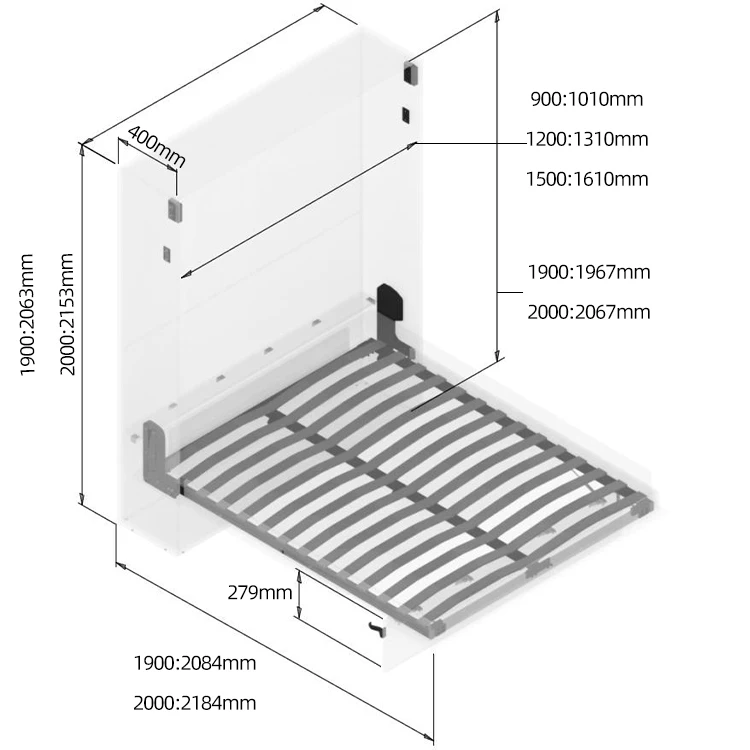 400mm

900:1010mm
1200:1310mm
1500:1610mm

1900:1967mm
2000:2067mm

1900:2063mm
2000:2153mm

279mm

1900:2084mm
2000:2184mm