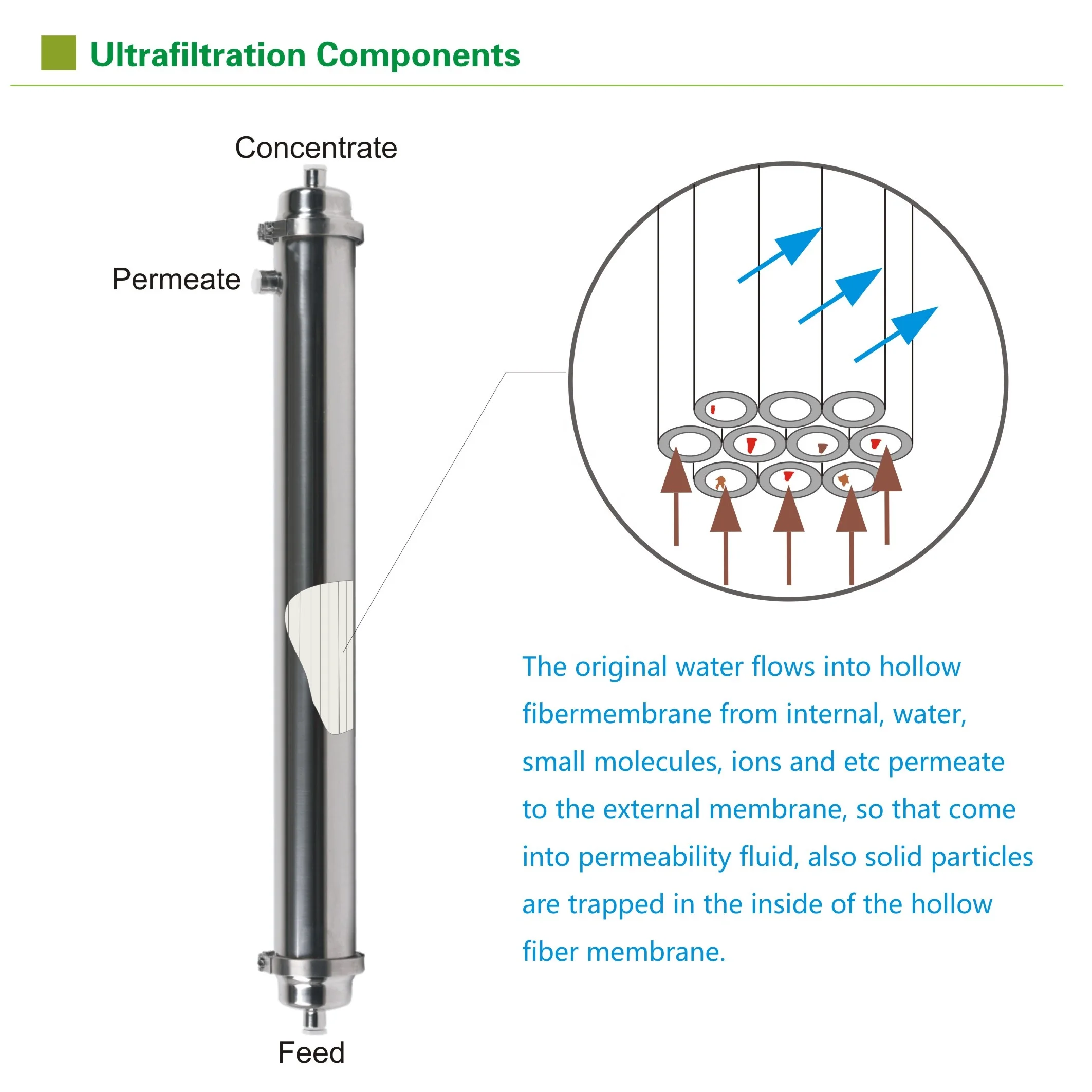 Ultrafiltration Components

Concentrate

Permeate

Feed

The original water flows into hollow fibermembrane from internal, water, small molecules, ions and etc permeate to the external membrane, so that come into permeability fluid, also solid particles are trapped in the inside of the hollow fiber membrane.