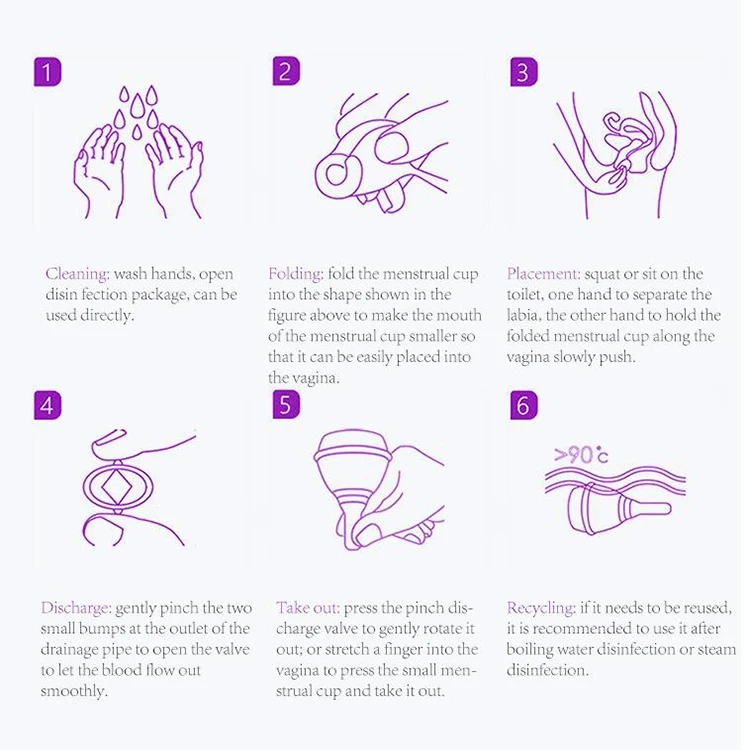 1

Cleaning: wash hands, open disin fection package, can be used directly.

2

Folding: fold the menstrual cup into the shape shown in the figure above to make the mouth of the menstrual cup smaller so that it can be easily placed into the vagina.

3

Placement: squat or sit on the toilet, one hand to separate the labia, the other hand to hold the folded menstrual cup along the vagina slowly push.

4

Discharge: gently pinch the two small bumps at the outlet of the drainage pipe to open the valve to let the blood flow out smoothly.

5

Take out: press the pinch discharge valve to gently rotate it out; or stretch a finger into the vagina to press the small menstrual cup and take it out.

6

>90°c

Recycling: if it needs to be reused, it is recommended to use it after boiling water disinfection or steam disinfection.