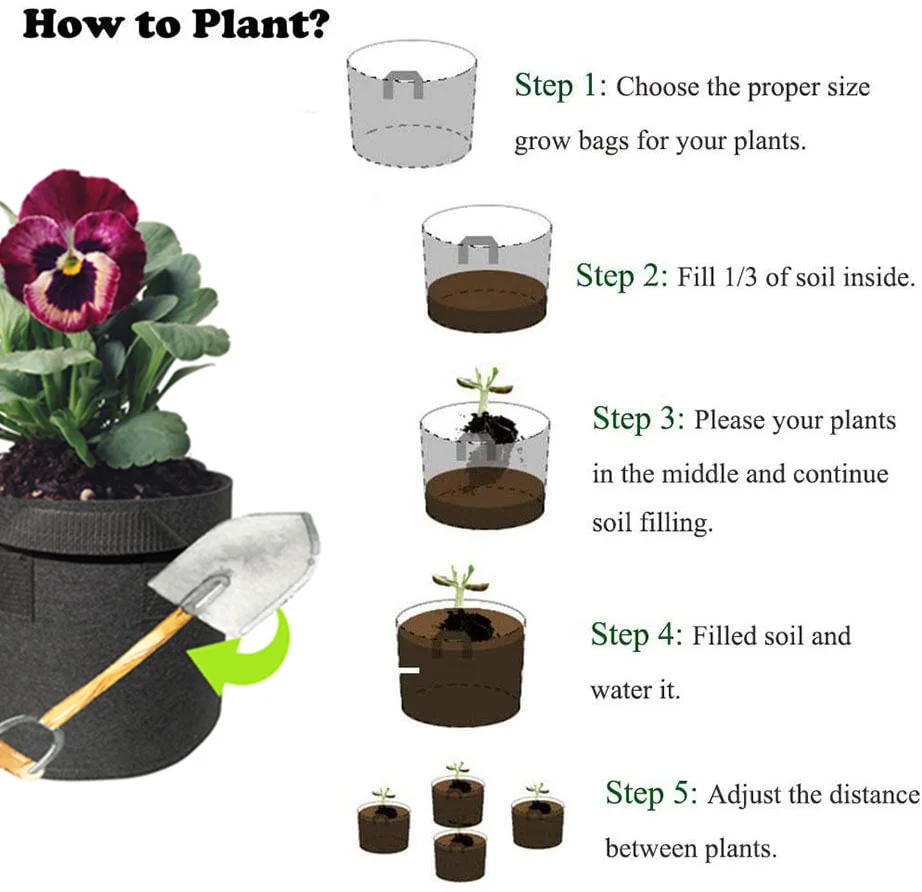 How to Plant?

Step 1: Choose the proper size grow bags for your plants.

Step 2: Fill 1/3 of soil inside.

Step 3: Please your plants in the middle and continue soil filling.

Step 4: Filled soil and water it.

Step 5: Adjust the distance between plants.