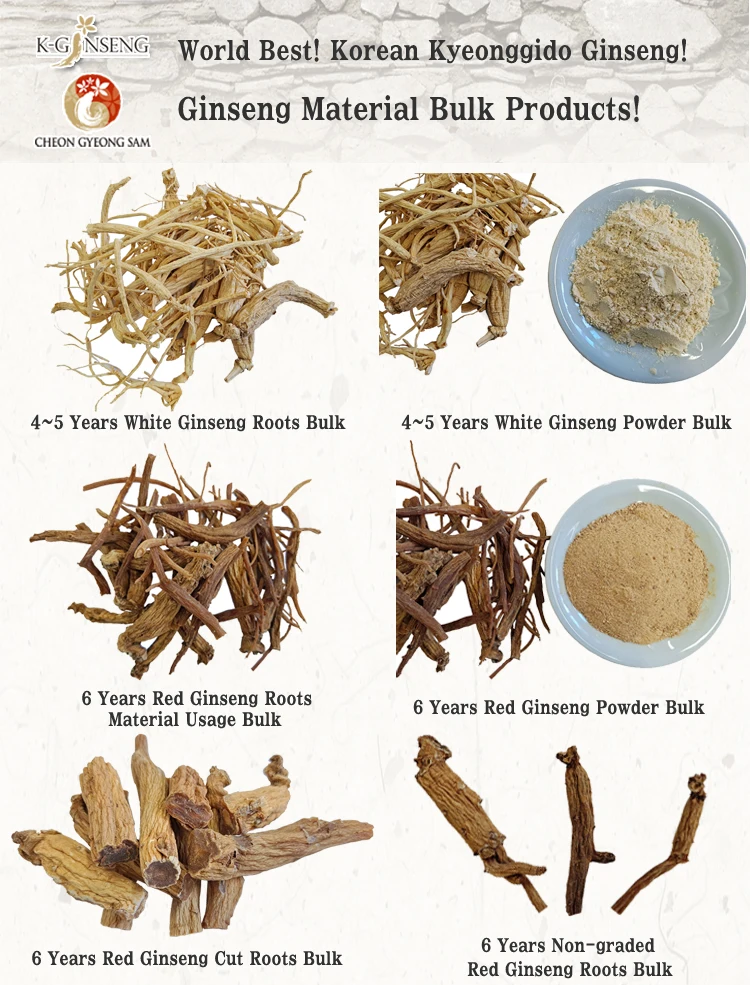 K-GINSENG

CHEON GYEONG SAM

World Best! Korean Kyeonggido Ginseng!

Ginseng Material Bulk Products!

4~5 Years White Ginseng Roots Bulk

4~5 Years White Ginseng Powder Bulk

6 Years Red Ginseng Roots Material Usage Bulk

6 Years Red Ginseng Powder Bulk

6 Years Red Ginseng Cut Roots Bulk

6 Years Non-graded Red Ginseng Roots Bulk