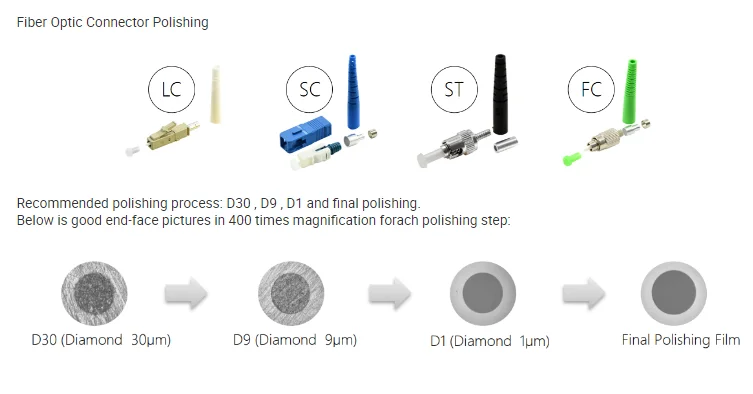 Fiber Optic Connector Polishing

LC

SC

ST

FC

Recommended polishing process: D30 , D9 , D1 and final polishing.
Below is good end-face pictures in 400 times magnification forach polishing step:

D30 (Diamond 30μm)

D9 (Diamond 9μm)

D1 (Diamond 1μm)

Final Polishing Film