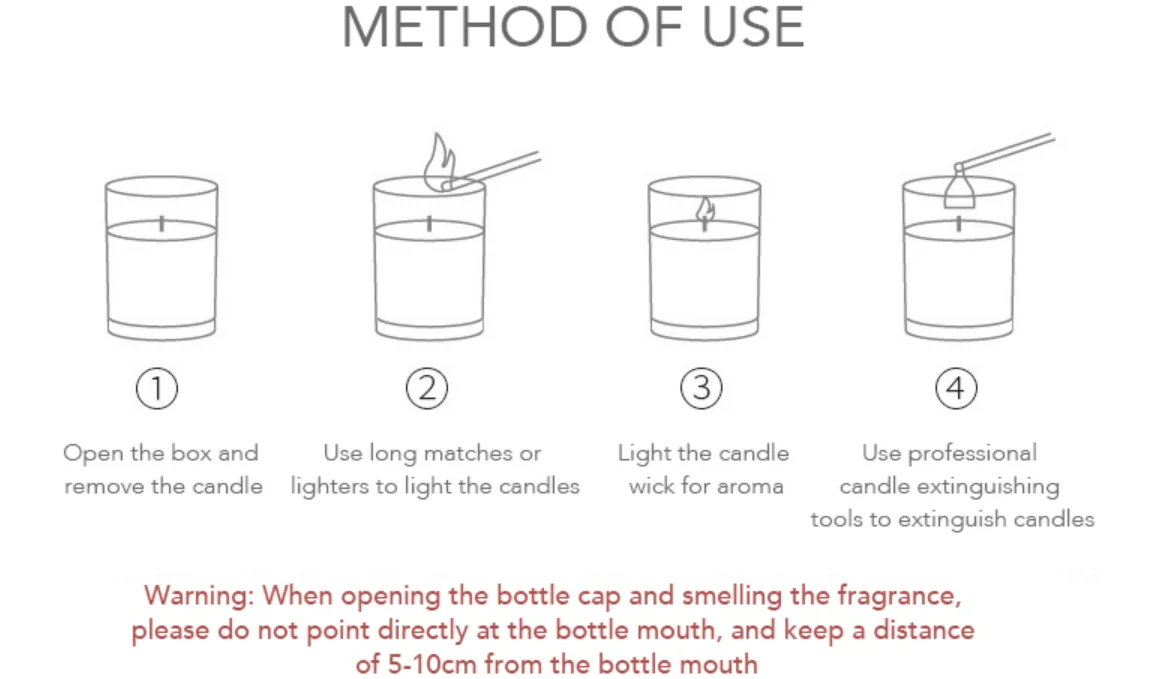 METHOD OF USE

①

Open the box and remove the candle

②

Use long matches or lighters to light the candles

③

Light the candle wick for aroma

④

Use professional candle extinguishing tools to extinguish candles

Warning: When opening the bottle cap and smelling the fragrance, please do not point directly at the bottle mouth, and keep a distance of 5-10cm from the bottle mouth