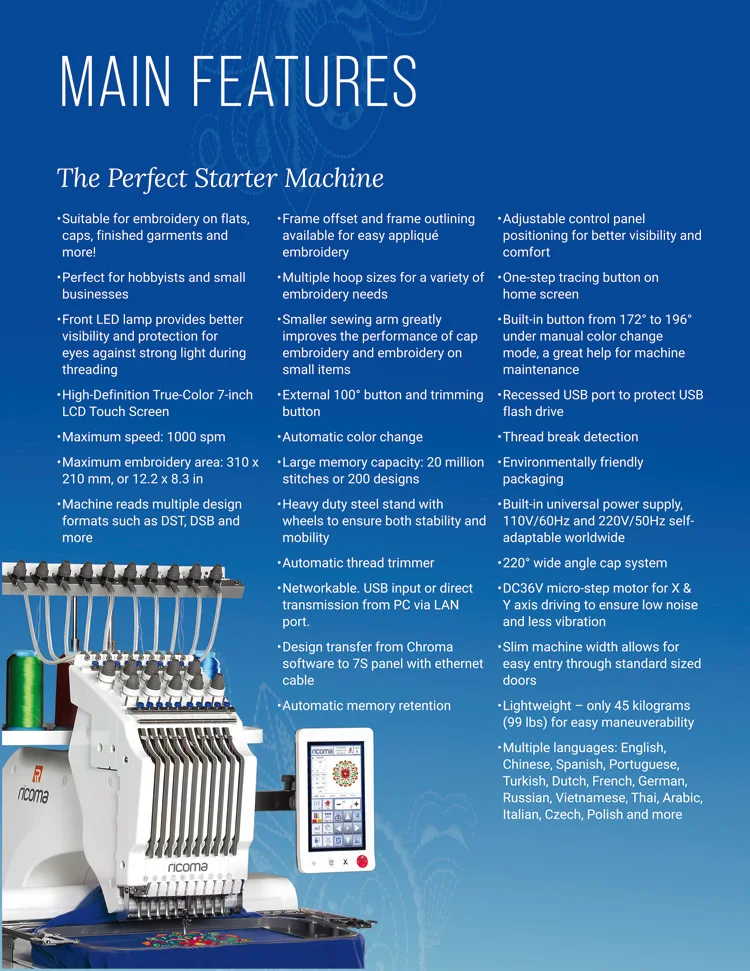 MAIN FEATURES

The Perfect Starter Machine

•Suitable for embroidery on flats, caps, finished garments and more!

•Perfect for hobbyists and small businesses

•Front LED lamp provides better visibility and protection for eyes against strong light during threading

•High-Definition True-Color 7-inch LCD Touch Screen

•Maximum speed: 1000 spm

•Maximum embroidery area: 310 x 210 mm, or 12.2 x 8.3 in

•Machine reads multiple design formats such as DST, DSB and more

•Frame offset and frame outlining available for easy appliqué embroidery

•Multiple hoop sizes for a variety of embroidery needs

•Smaller sewing arm greatly improves the performance of cap embroidery and embroidery on small items

•External 100° button and trimming button

•Automatic color change

•Large memory capacity: 20 million stitches or 200 designs

•Heavy duty steel stand with wheels to ensure both stability and mobility

•Automatic thread trimmer

•Networkable. USB input or direct transmission from PC via LAN port.

•Design transfer from Chroma software to 7S panel with ethernet cable

•Automatic memory retention

•Adjustable control panel positioning for better visibility and comfort

•One-step tracing button on home screen

•Built-in button from 172° to 196° under manual color change mode, a great help for machine maintenance

•Recessed USB port to protect USB flash drive

•Thread break detection

•Environmentally friendly packaging

•Built-in universal power supply, 110V/60Hz and 220V/50Hz self-adaptable worldwide

•220° wide angle cap system

•DC36V micro-step motor for X & Y axis driving to ensure low noise and less vibration

•Slim machine width allows for easy entry through standard sized doors

•Lightweight – only 45 kilograms (99 lbs) for easy maneuverability

•Multiple languages: English, Chinese, Spanish, Portuguese, Turkish, Dutch, French, German, Russian, Vietnamese, Thai, Arabic, Italian, Czech, Polish and more

ricoma

ricoma

ricoma