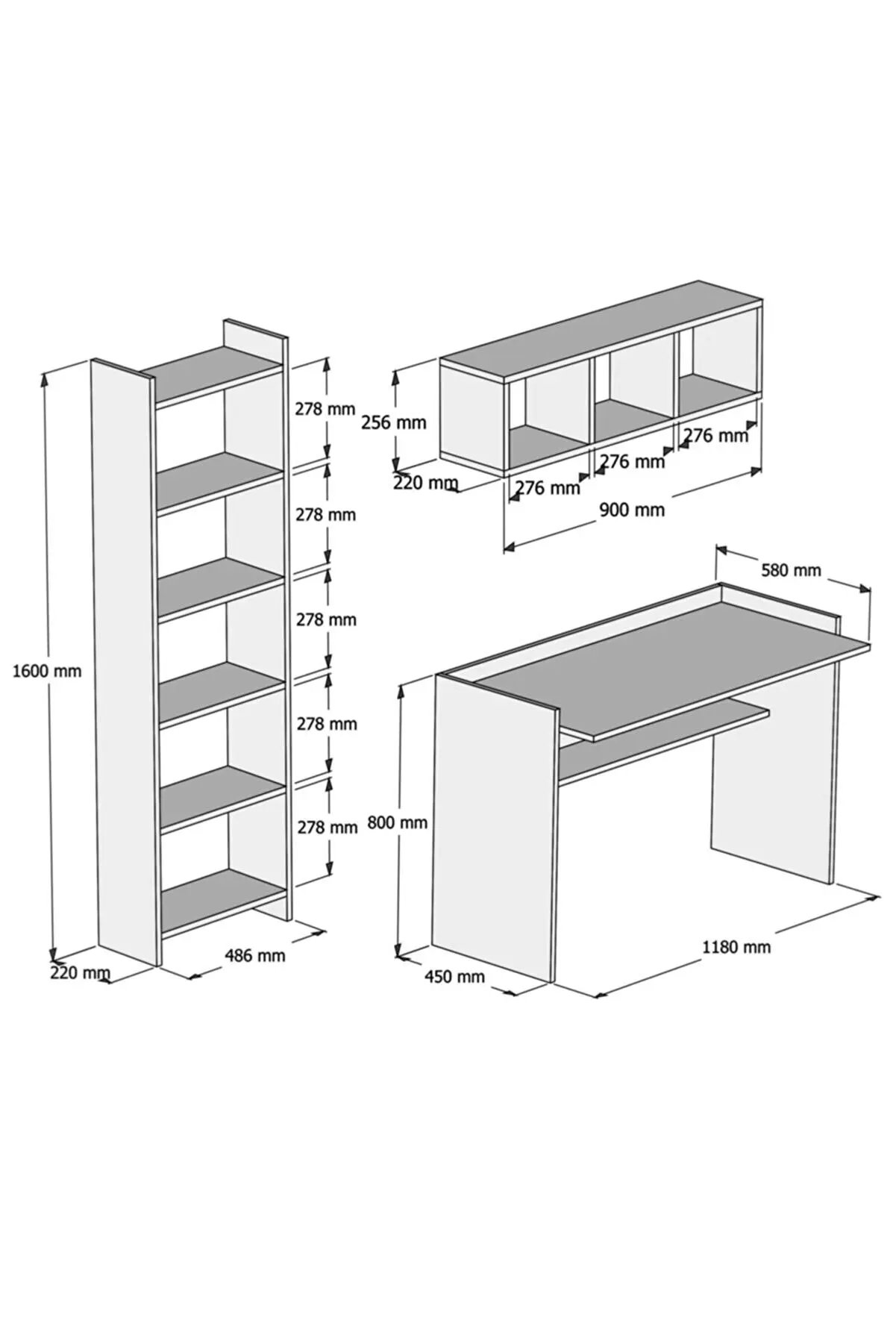 1600 mm
278 mm
278 mm
278 mm
278 mm
278 mm
220 mm
486 mm
256 mm
220 mm
276 mm
276 mm
276 mm
900 mm
580 mm
800 mm
450 mm
1180 mm