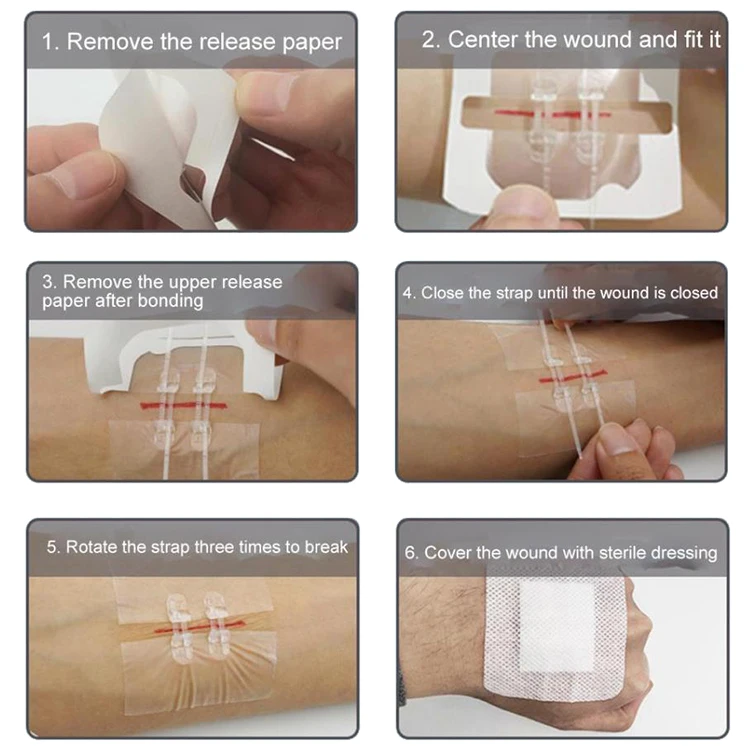 1. Remove the release paper

2. Center the wound and fit it

3. Remove the upper release paper after bonding

4. Close the strap until the wound is closed

5. Rotate the strap three times to break

6. Cover the wound with sterile dressing