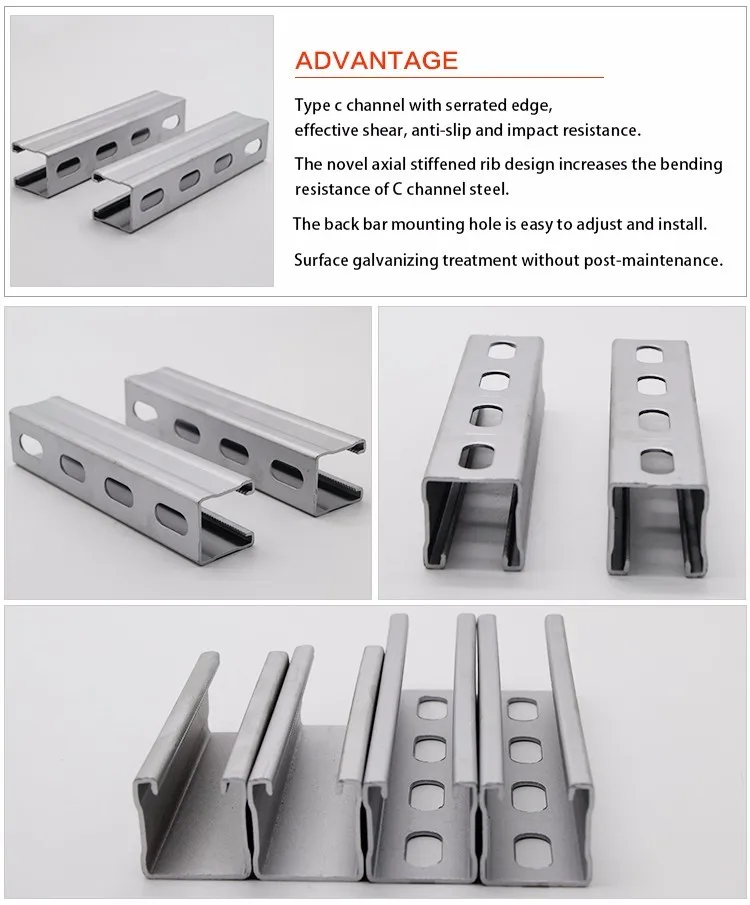 ADVANTAGE

Type c channel with serrated edge, effective shear, anti-slip and impact resistance.

The novel axial stiffened rib design increases the bending resistance of C channel steel.

The back bar mounting hole is easy to adjust and install.

Surface galvanizing treatment without post-maintenance.