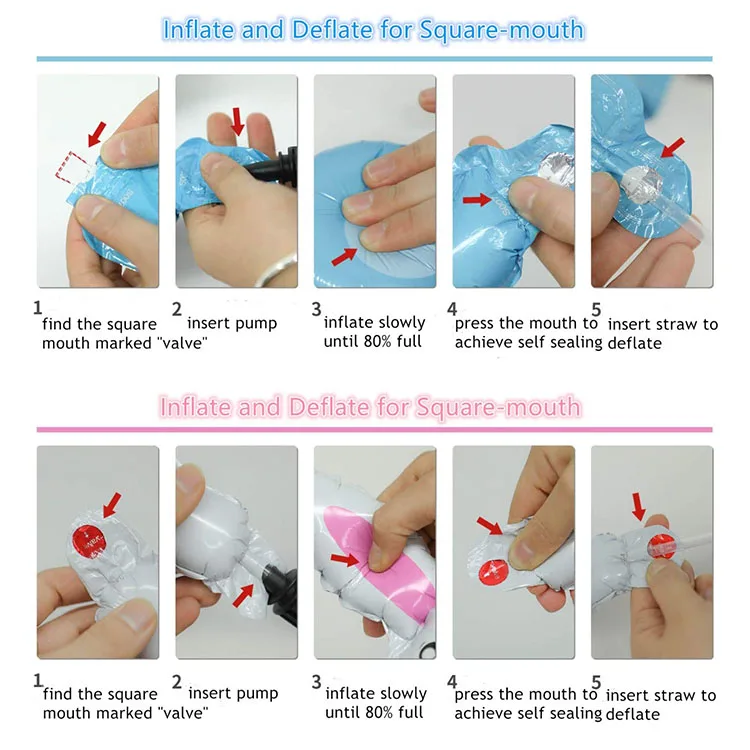 Inflate and Deflate for Square-mouth

1 find the square mouth marked "valve"

2 insert pump

3 inflate slowly until 80% full

4 press the mouth to achieve self sealing

5 insert straw to deflate

Inflate and Deflate for Square-mouth

1 find the square mouth marked "valve"

2 insert pump

3 inflate slowly until 80% full

4 press the mouth to achieve self sealing

5 insert straw to deflate