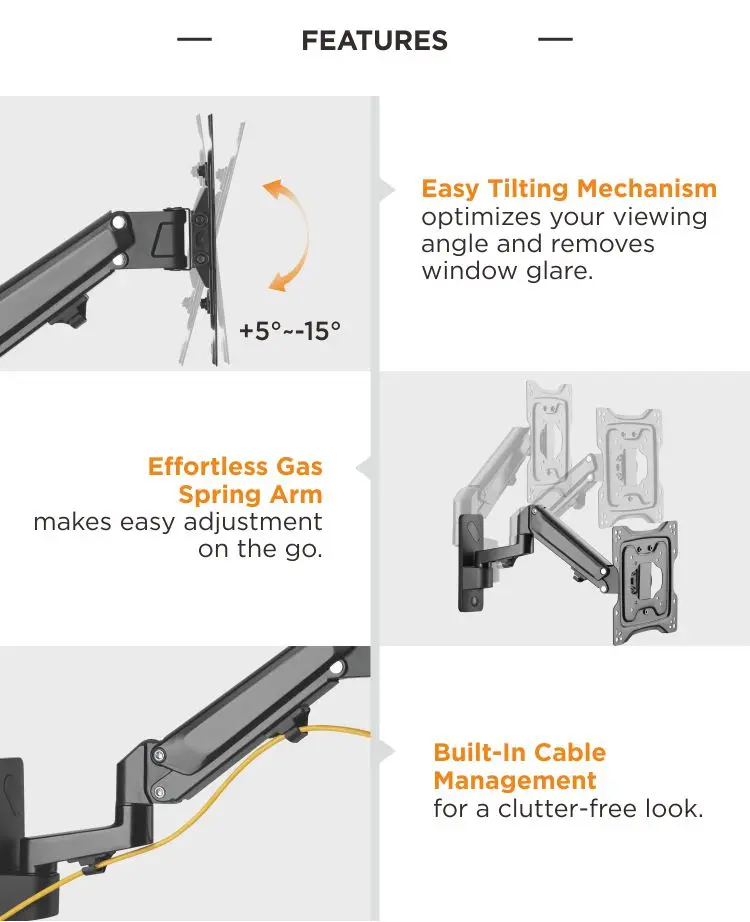 — FEATURES —

+5°~-15°

Easy Tilting Mechanism optimizes your viewing angle and removes window glare.

Effortless Gas Spring Arm makes easy adjustment on the go.

Built-In Cable Management for a clutter-free look.