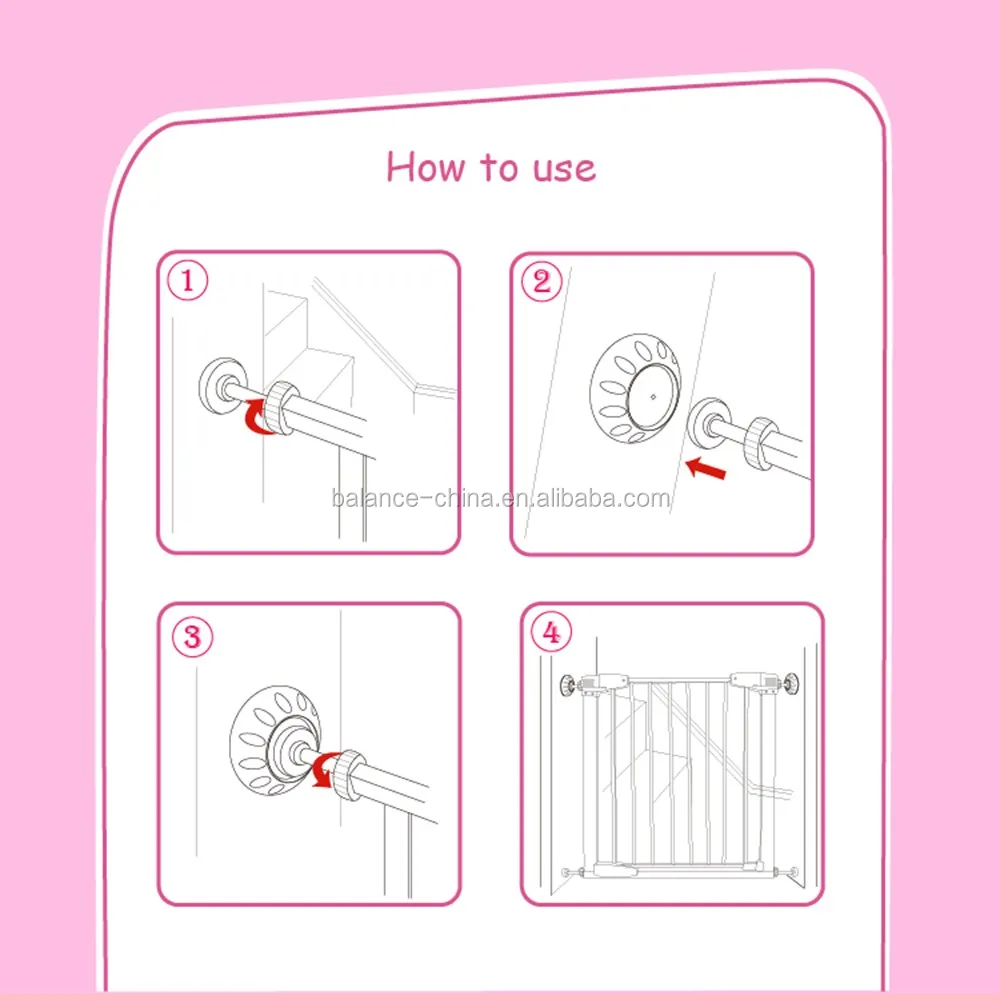 How to use

①

②

balance-china.en.alibaba.com

③

④