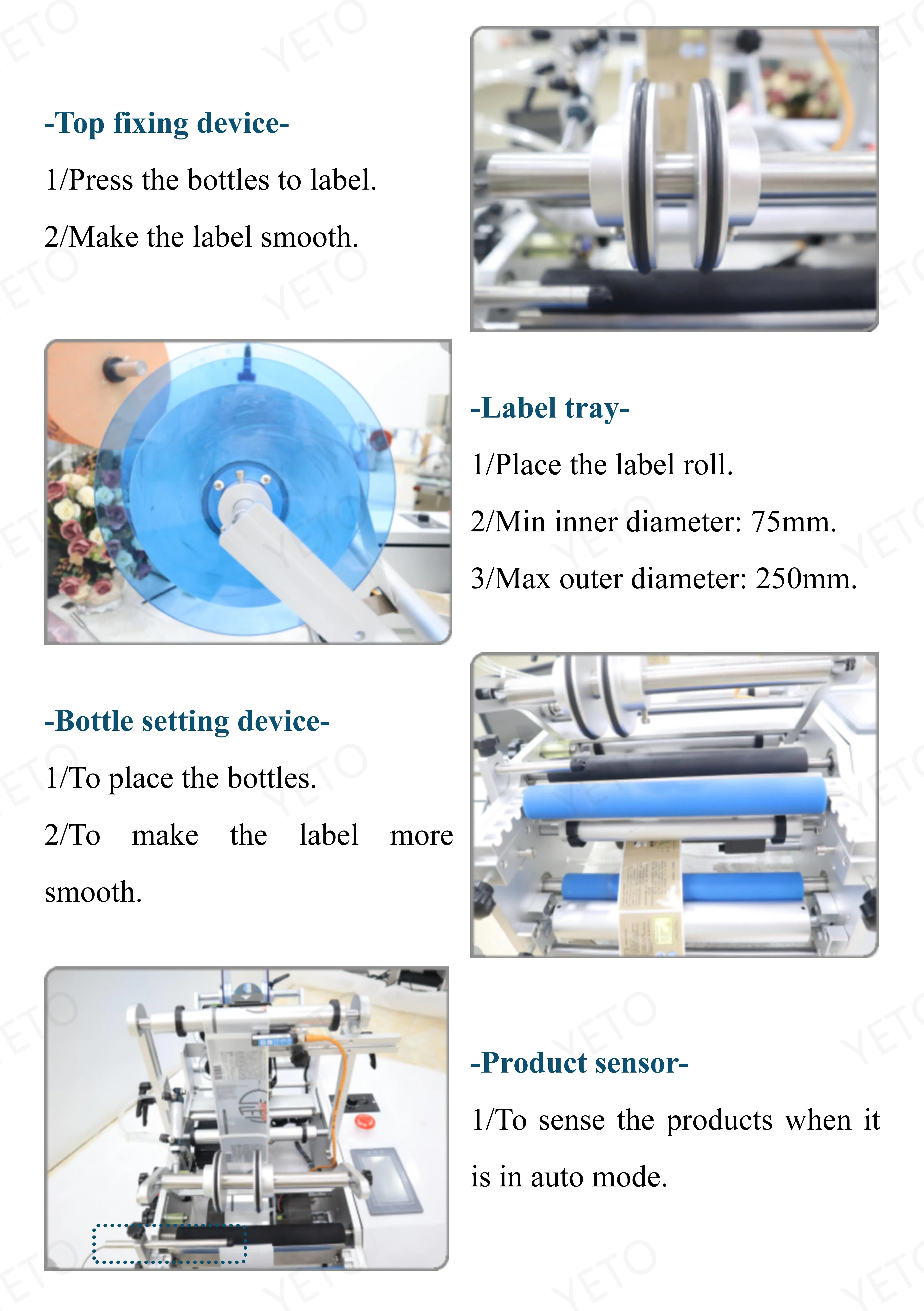 -Top fixing device-

1/Press the bottles to label.

2/Make the label smooth.

-Label tray-

1/Place the label roll.

2/Min inner diameter: 75mm.

3/Max outer diameter: 250mm.

-Bottle setting device-

1/To place the bottles.

2/To make the label more smooth.

-Product sensor-

1/To sense the products when it is in auto mode.

YETO