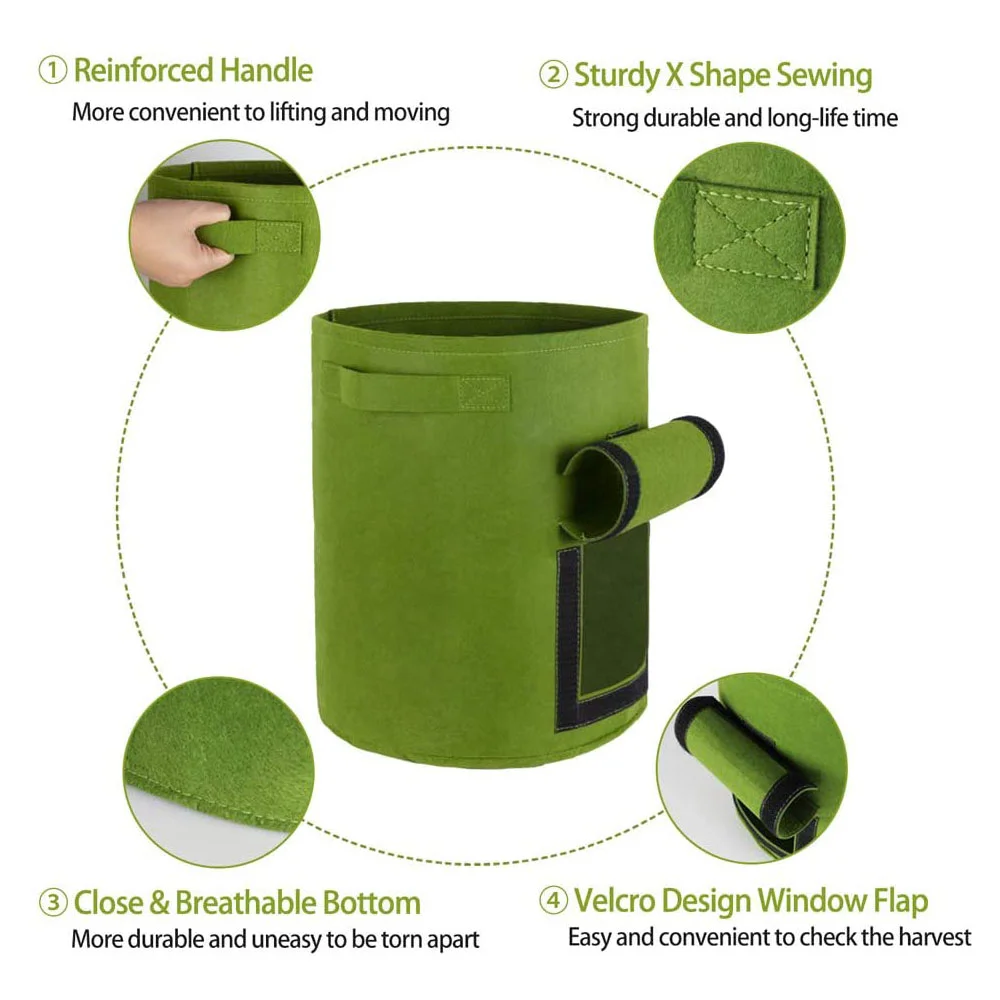 ① Reinforced Handle
More convenient to lifting and moving

② Sturdy X Shape Sewing
Strong durable and long-life time

③ Close & Breathable Bottom
More durable and uneasy to be torn apart

④ Velcro Design Window Flap
Easy and convenient to check the harvest