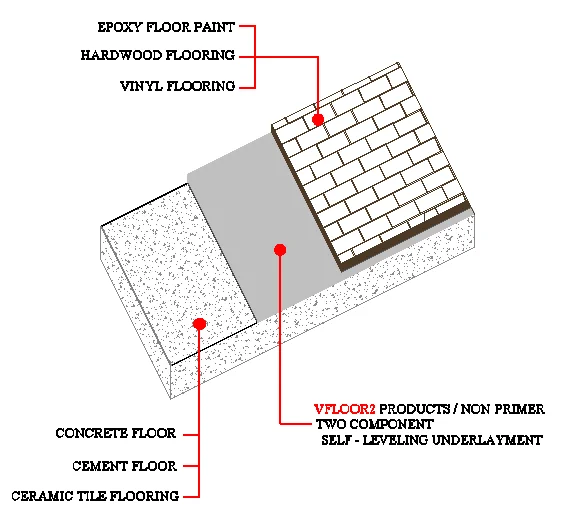 EPOXY FLOOR PAINT
HARDWOOD FLOORING
VINYL FLOORING

VFLOOR2 PRODUCTS / NON PRIMER
TWO COMPONENT
SELF - LEVELING UNDERLAYMENT

CONCRETE FLOOR
CEMENT FLOOR
CERAMIC TILE FLOORING