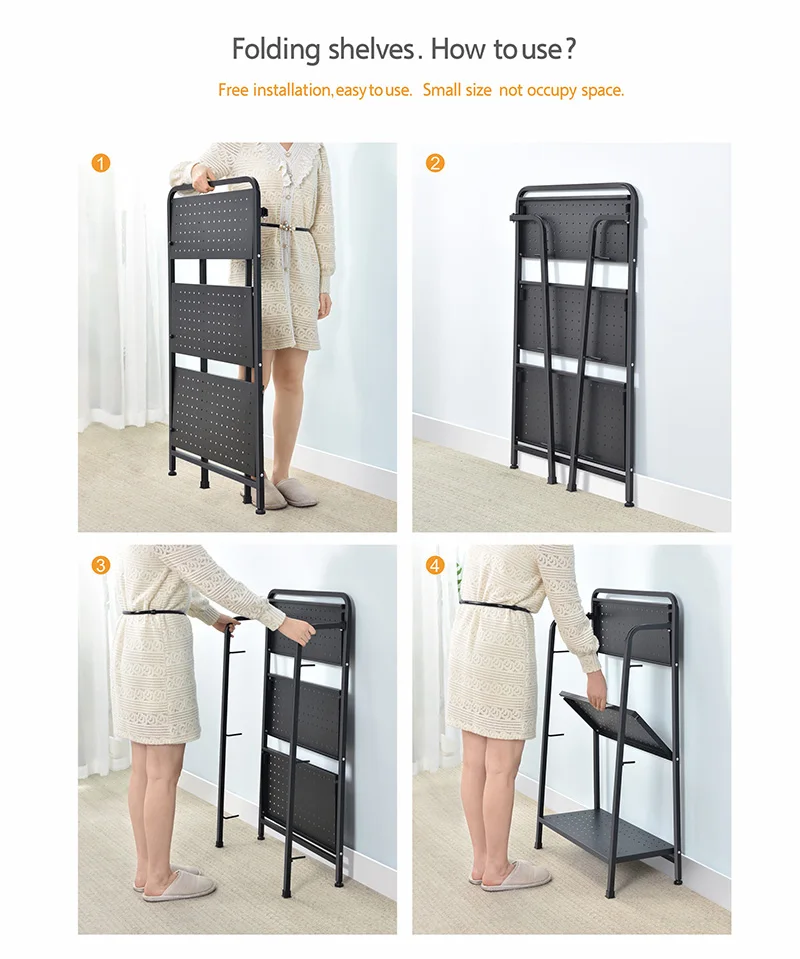 Folding shelves. How to use?

Free installation, easy to use. Small size not occupy space.

1

2

3

4