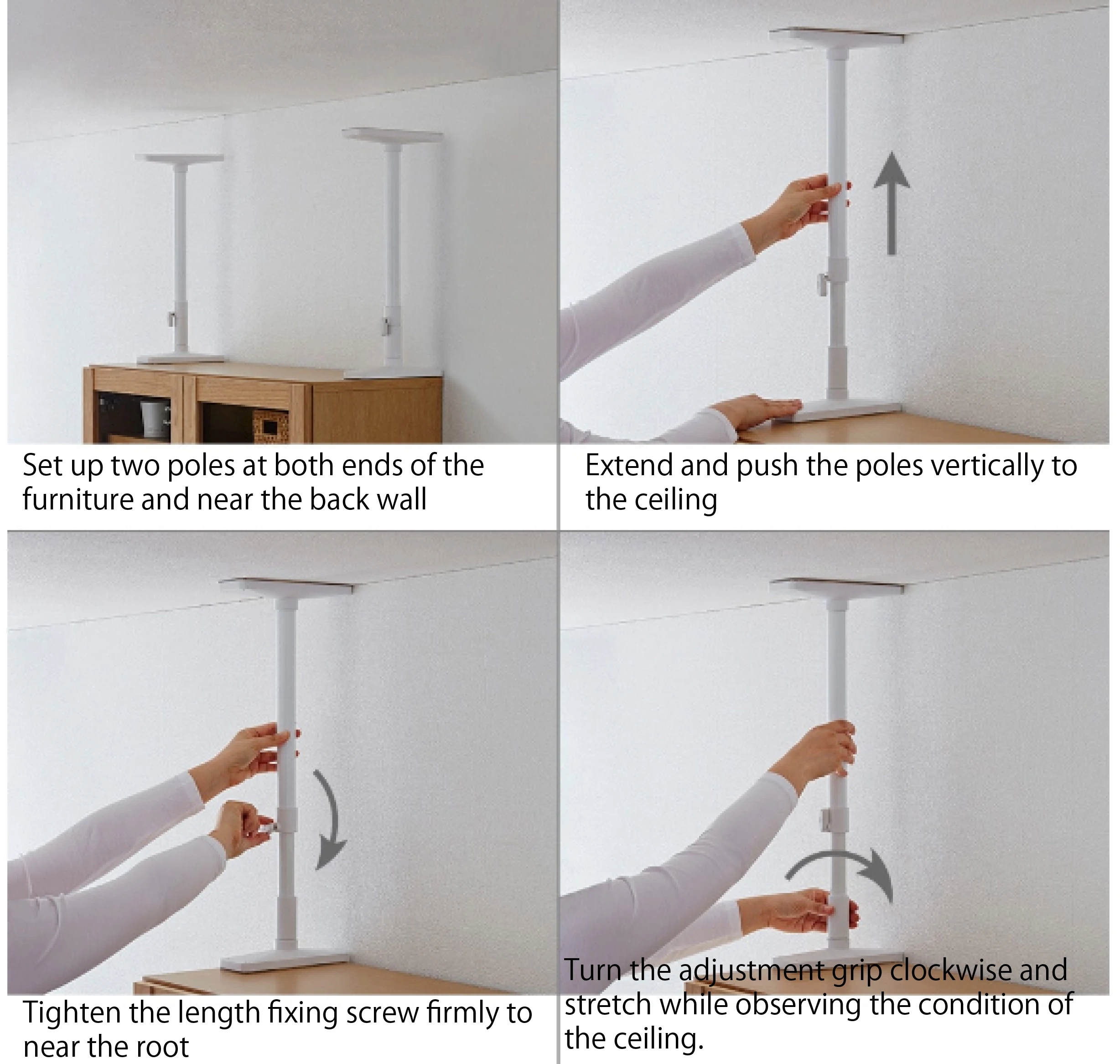 Set up two poles at both ends of the furniture and near the back wall

Extend and push the poles vertically to the ceiling

Tighten the length fixing screw firmly to near the root

Turn the adjustment grip clockwise and stretch while observing the condition of the ceiling.