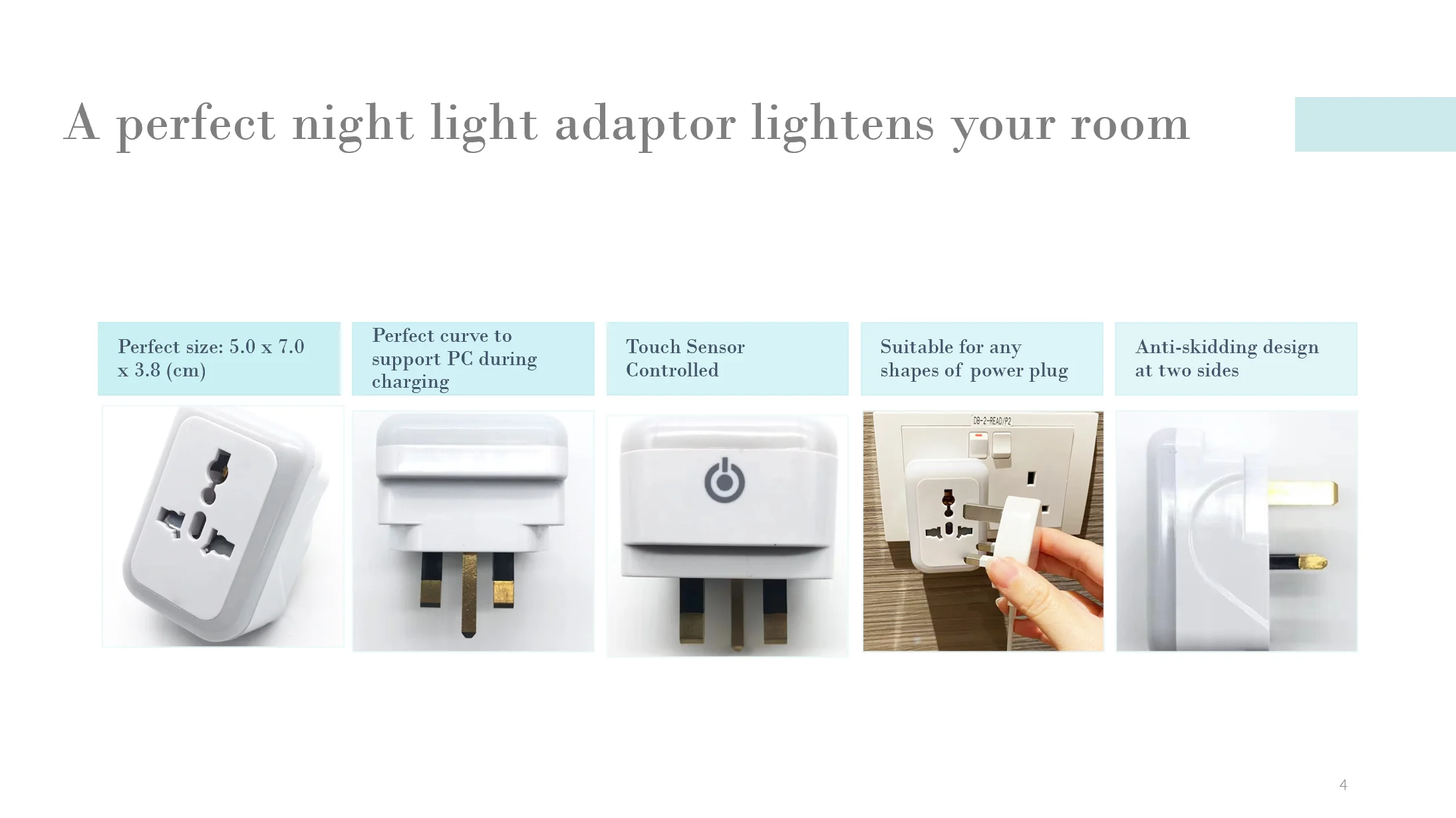 A perfect night light adaptor lightens your room

Perfect size: 5.0 x 7.0 x 3.8 (cm)

Perfect curve to support PC during charging

Touch Sensor Controlled

Suitable for any shapes of power plug

Anti-skidding design at two sides

DB-2-READ/P2

4