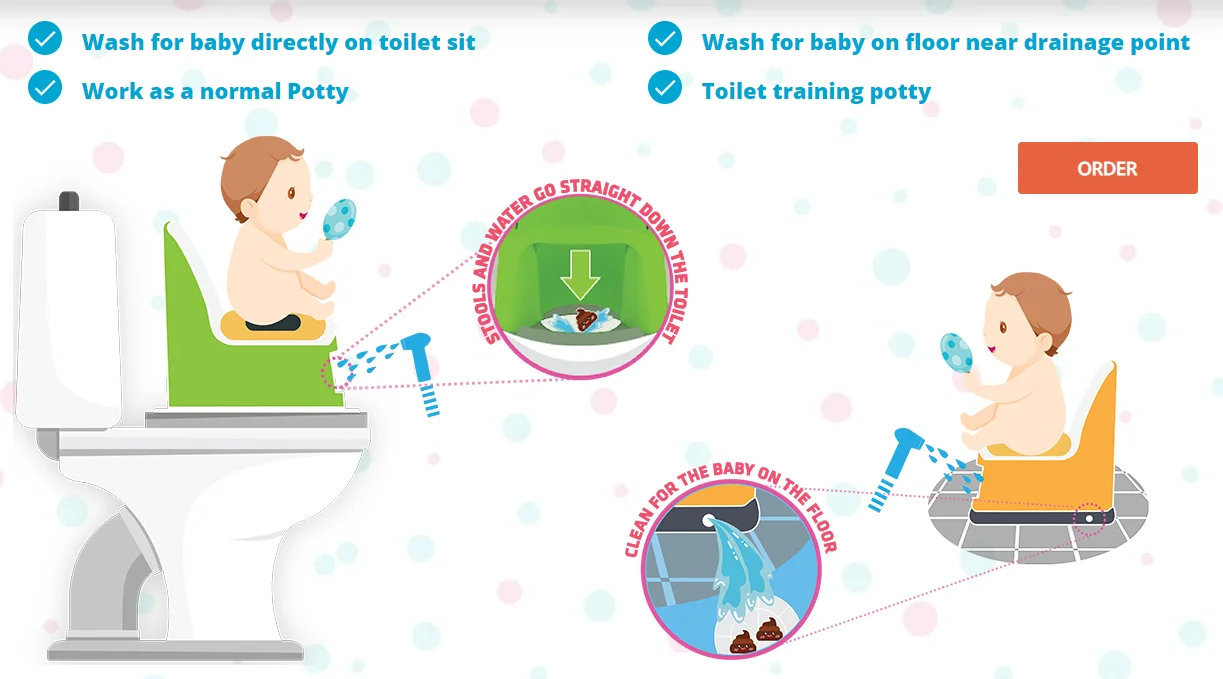 Wash for baby directly on toilet sit

Work as a normal Potty

Wash for baby on floor near drainage point

Toilet training potty

ORDER

STOOLS AND WATER GO STRAIGHT DOWN THE TOILET

CLEAN FOR THE BABY ON THE FLOOR