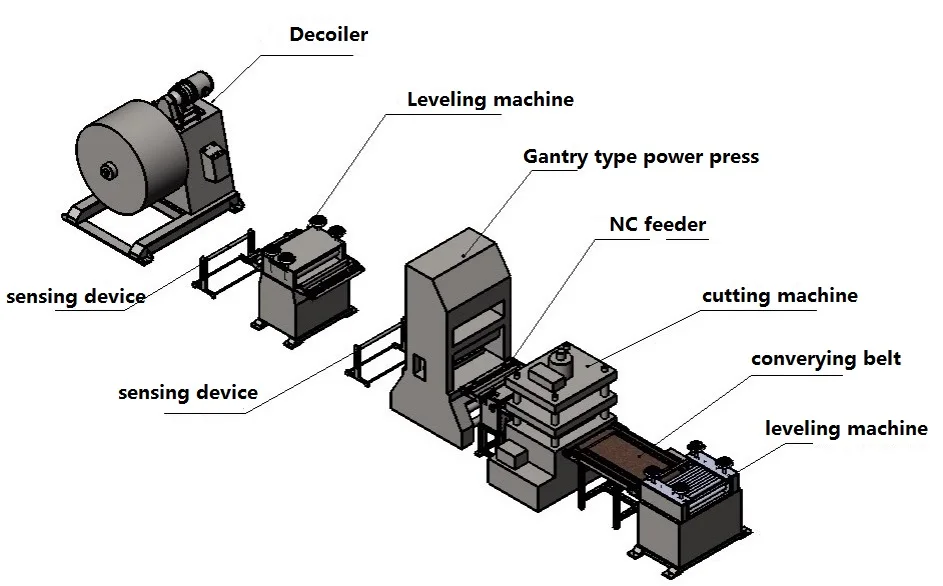 Decoiler

Leveling machine

Gantry type power press

NC feeder

sensing device

cutting machine

converying belt

sensing device

leveling machine