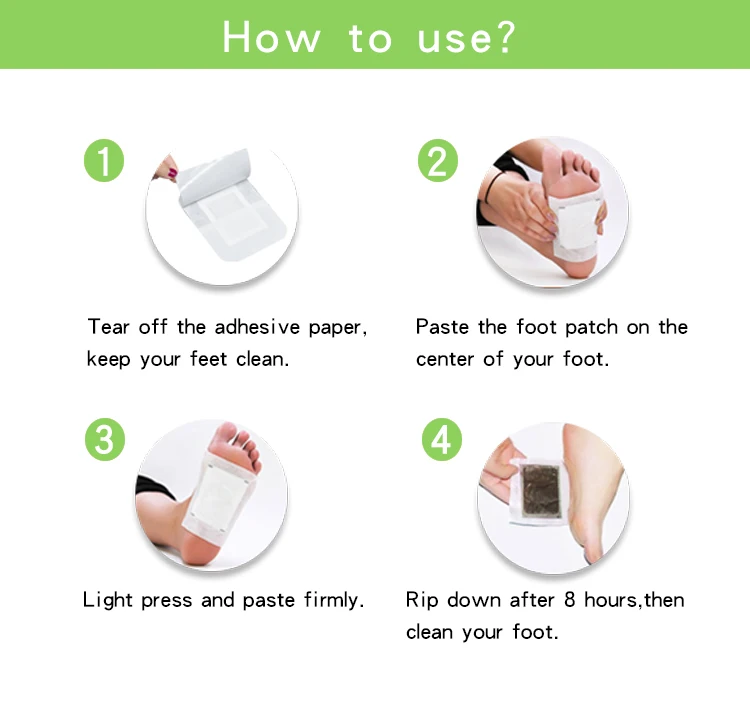 How to use?

1

Tear off the adhesive paper, keep your feet clean.

2

Paste the foot patch on the center of your foot.

3

Light press and paste firmly.

4

Rip down after 8 hours,then clean your foot.