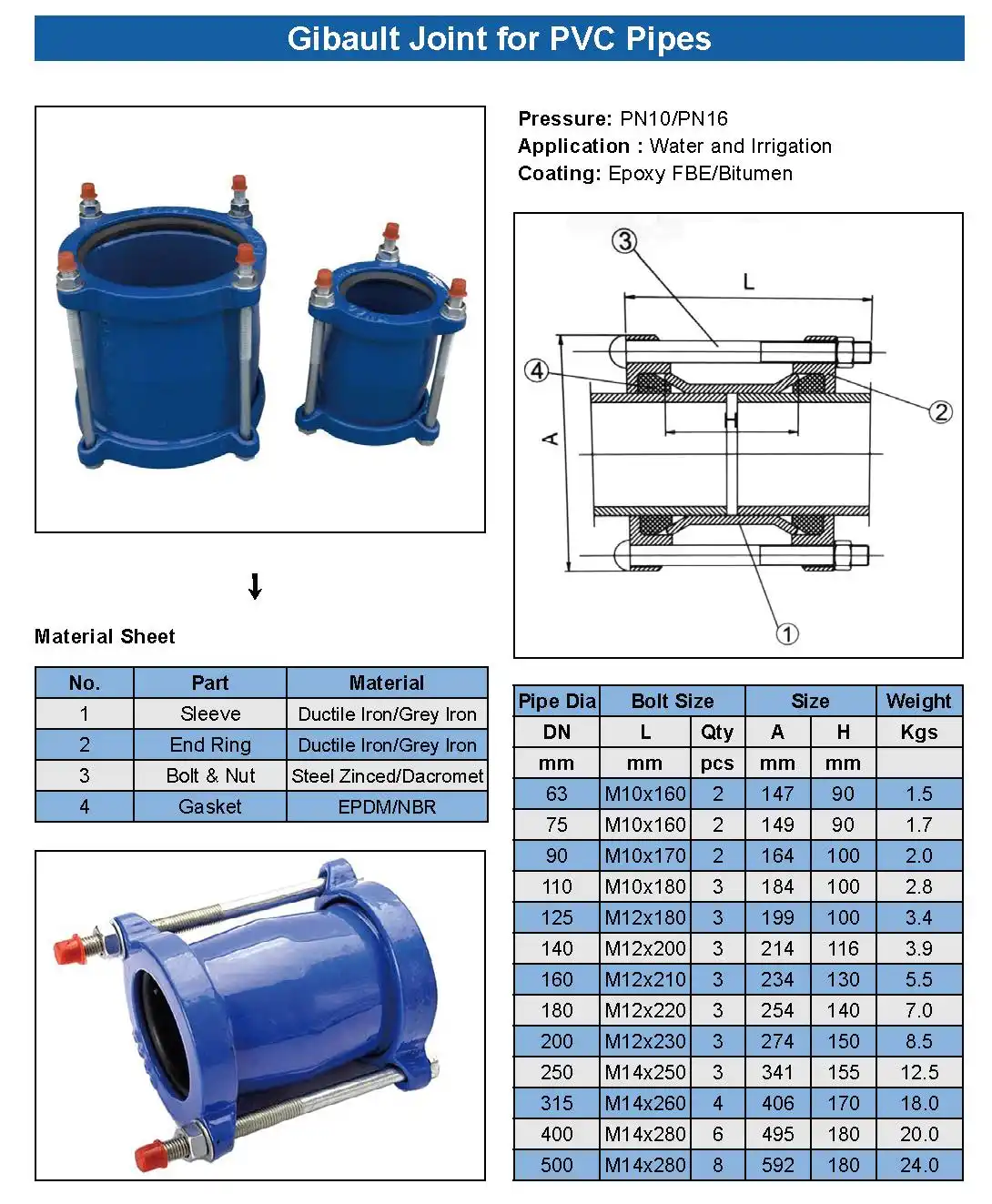 Gibault Joint for PVC Pipes

Pressure: PN10/PN16
Application : Water and Irrigation
Coating: Epoxy FBE/Bitumen

③
L
④
②
H
A
①

Material Sheet

| No. | Part | Material |
|---|---|---|
| 1 | Sleeve | Ductile Iron/Grey Iron |
| 2 | End Ring | Ductile Iron/Grey Iron |
| 3 | Bolt & Nut | Steel Zinced/Dacromet |
| 4 | Gasket | EPDM/NBR |

| Pipe Dia | Bolt Size | | Size | | Weight |
|---|---|---|---|---|---|
| DN | L | Qty | A | H | Kgs |
| mm | mm | pcs | mm | mm | |
| 63 | M10x160 | 2 | 147 | 90 | 1.5 |
| 75 | M10x160 | 2 | 149 | 90 | 1.7 |
| 90 | M10x170 | 2 | 164 | 100 | 2.0 |
| 110 | M10x180 | 3 | 184 | 100 | 2.8 |
| 125 | M12x180 | 3 | 199 | 100 | 3.4 |
| 140 | M12x200 | 3 | 214 | 116 | 3.9 |
| 160 | M12x210 | 3 | 234 | 130 | 5.5 |
| 180 | M12x220 | 3 | 254 | 140 | 7.0 |
| 200 | M12x230 | 3 | 274 | 150 | 8.5 |
| 250 | M14x250 | 3 | 341 | 155 | 12.5 |
| 315 | M14x260 | 4 | 406 | 170 | 18.0 |
| 400 | M14x280 | 6 | 495 | 180 | 20.0 |
| 500 | M14x280 | 8 | 592 | 180 | 24.0 |