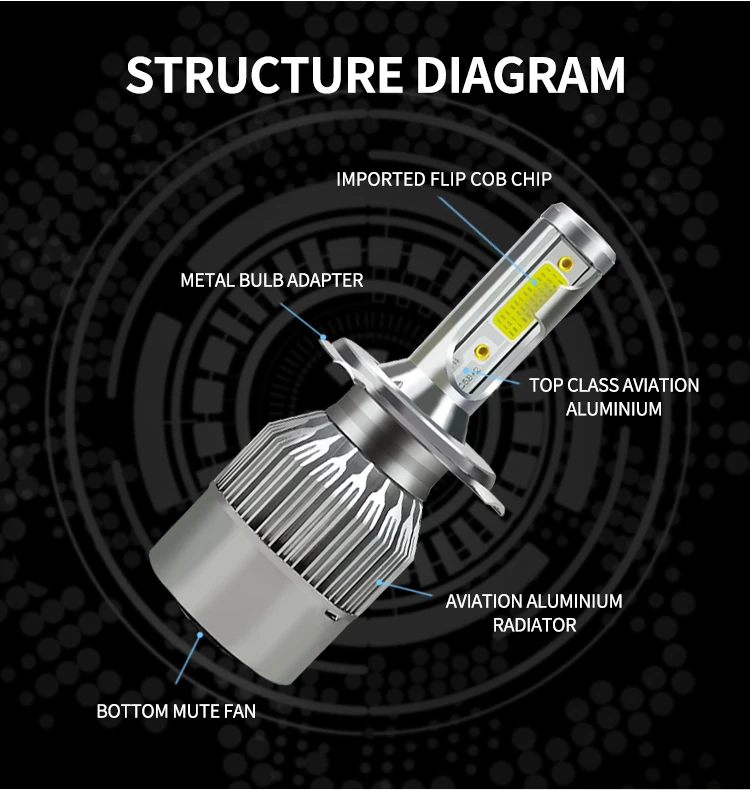 STRUCTURE DIAGRAM

IMPORTED FLIP COB CHIP

METAL BULB ADAPTER

TOP CLASS AVIATION ALUMINIUM

AVIATION ALUMINIUM RADIATOR

BOTTOM MUTE FAN