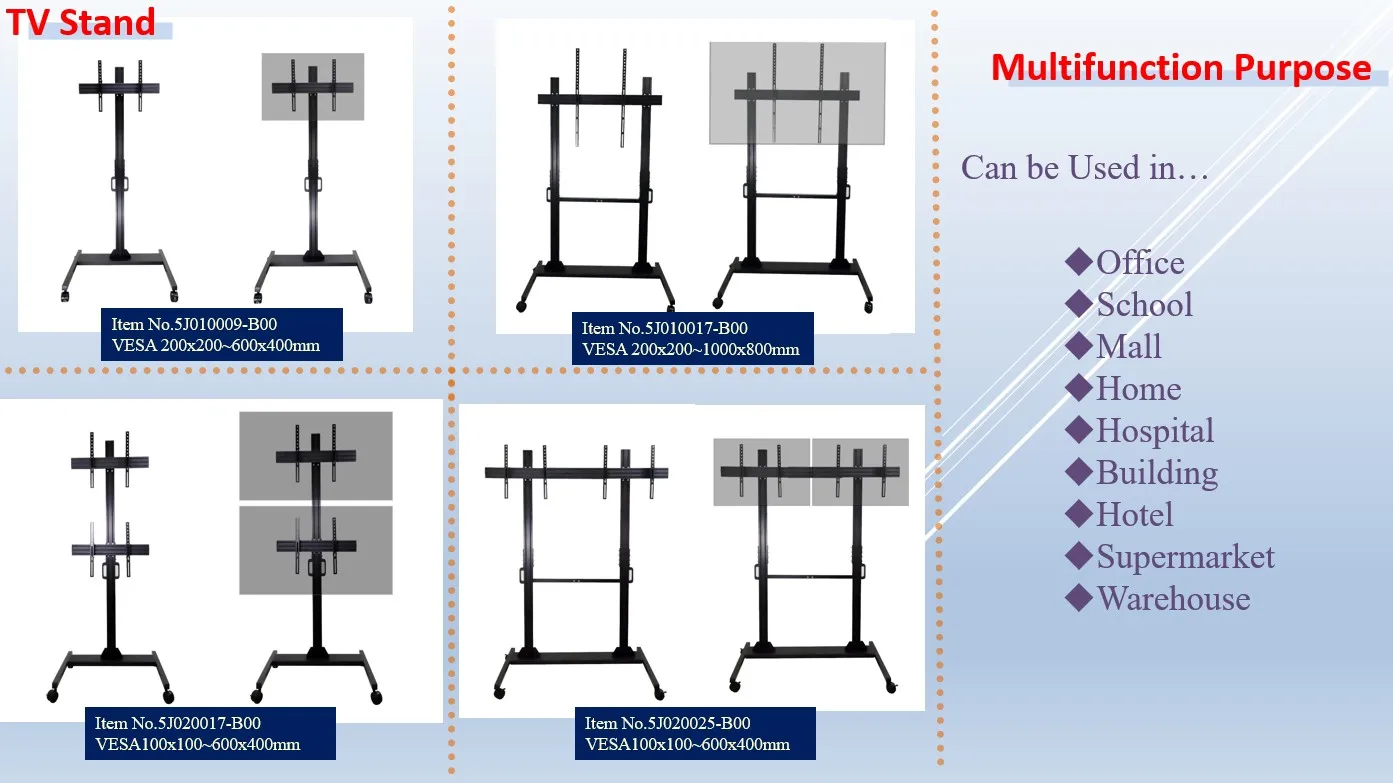 TV Stand

Item No.5J010009-B00
VESA 200x200~600x400mm

Item No.5J010017-B00
VESA 200x200~1000x800mm

Item No.5J020017-B00
VESA100x100~600x400mm

Item No.5J020025-B00
VESA100x100~600x400mm

Multifunction Purpose

Can be Used in…

◆Office
◆School
◆Mall
◆Home
◆Hospital
◆Building
◆Hotel
◆Supermarket
◆Warehouse