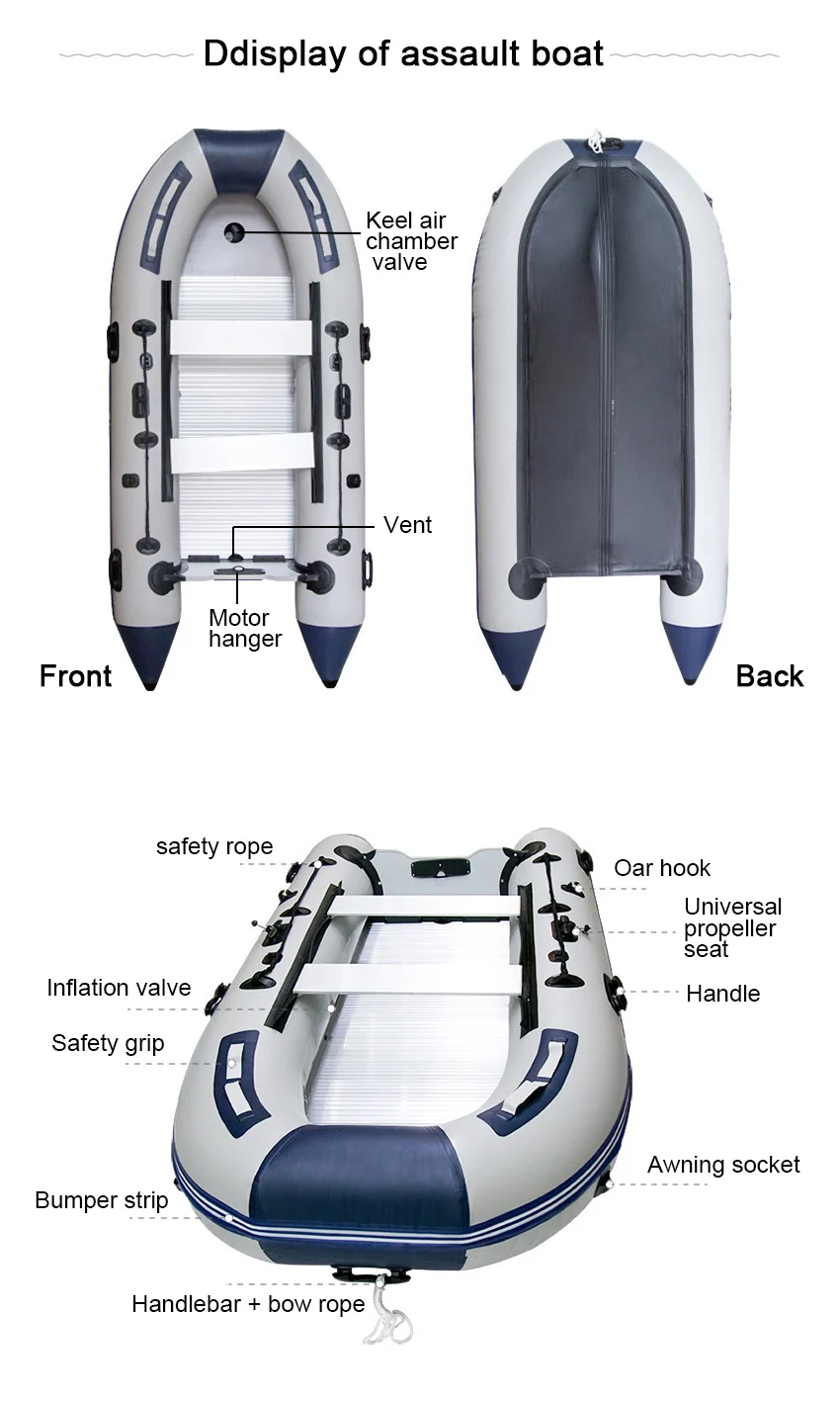 Ddisplay of assault boat

Keel air chamber valve

Vent

Motor hanger

Front

Back

safety rope

Oar hook

Universal propeller seat

Inflation valve

Handle

Safety grip

Awning socket

Bumper strip

Handlebar + bow rope