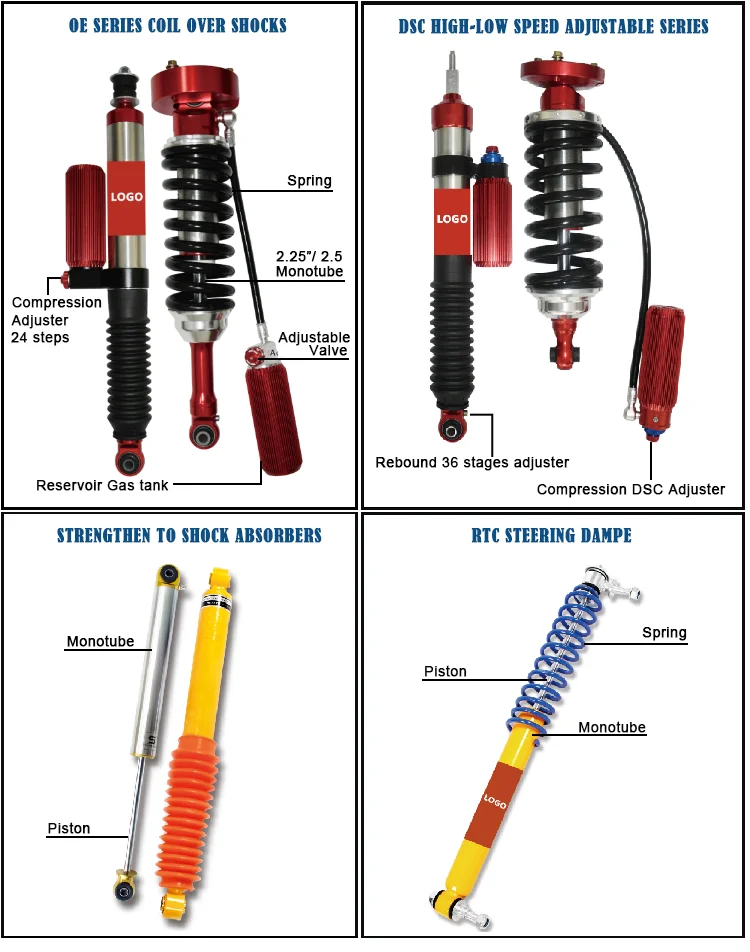 OE SERIES COIL OVER SHOCKS

LOGO

Spring

2.25"/ 2.5 Monotube

Compression Adjuster 24 steps

Adjustable Valve

Reservoir Gas tank

DSC HIGH-LOW SPEED ADJUSTABLE SERIES

LOGO

Rebound 36 stages adjuster

Compression DSC Adjuster

STRENGTHEN TO SHOCK ABSORBERS

Monotube

Piston

RTC STEERING DAMPE

Spring

Piston

Monotube

LOGO