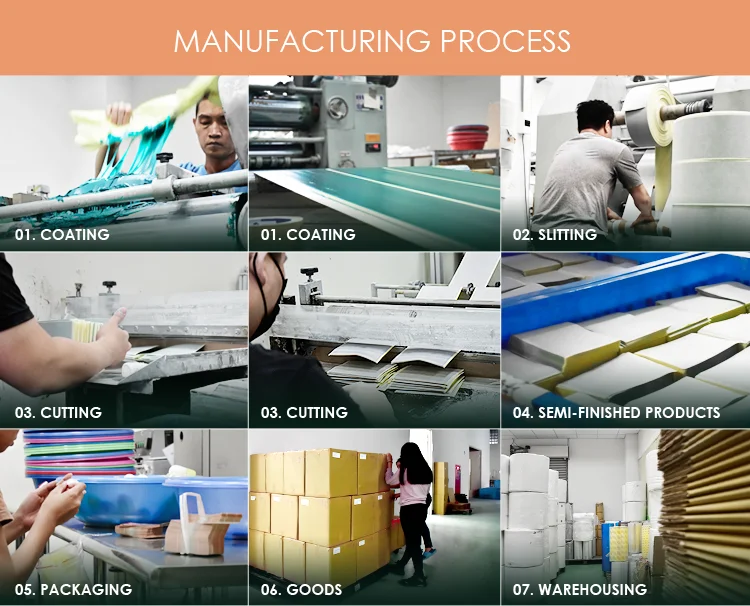 MANUFACTURING PROCESS

01. COATING

01. COATING

02. SLITTING

03. CUTTING

03. CUTTING

04. SEMI-FINISHED PRODUCTS

05. PACKAGING

06. GOODS

07. WAREHOUSING